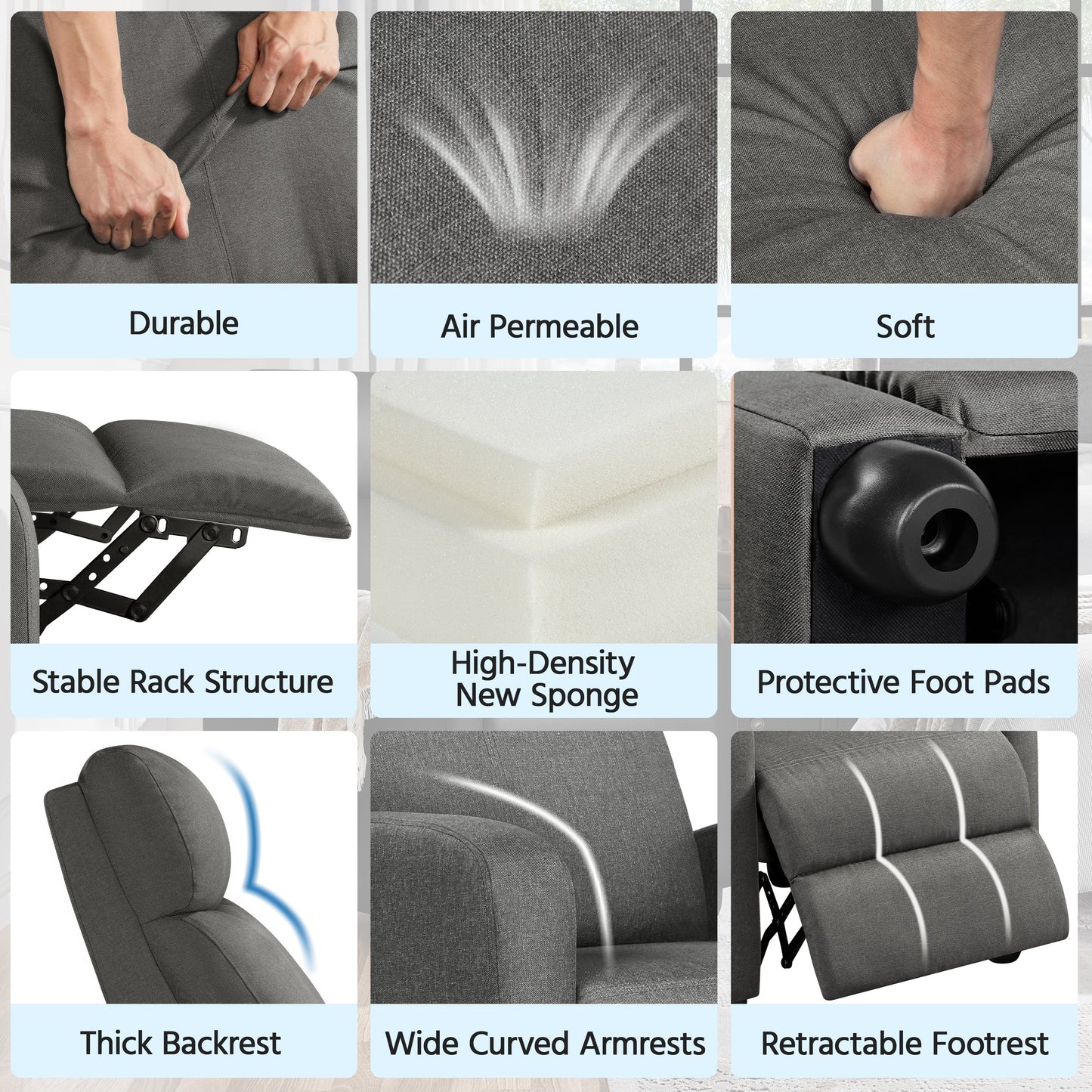 Durable

Air Permeable

Soft

Stable Rack Structure

High-Density New Sponge

Protective Foot Pads

Thick Backrest

Wide Curved Armrests

Retractable Footrest