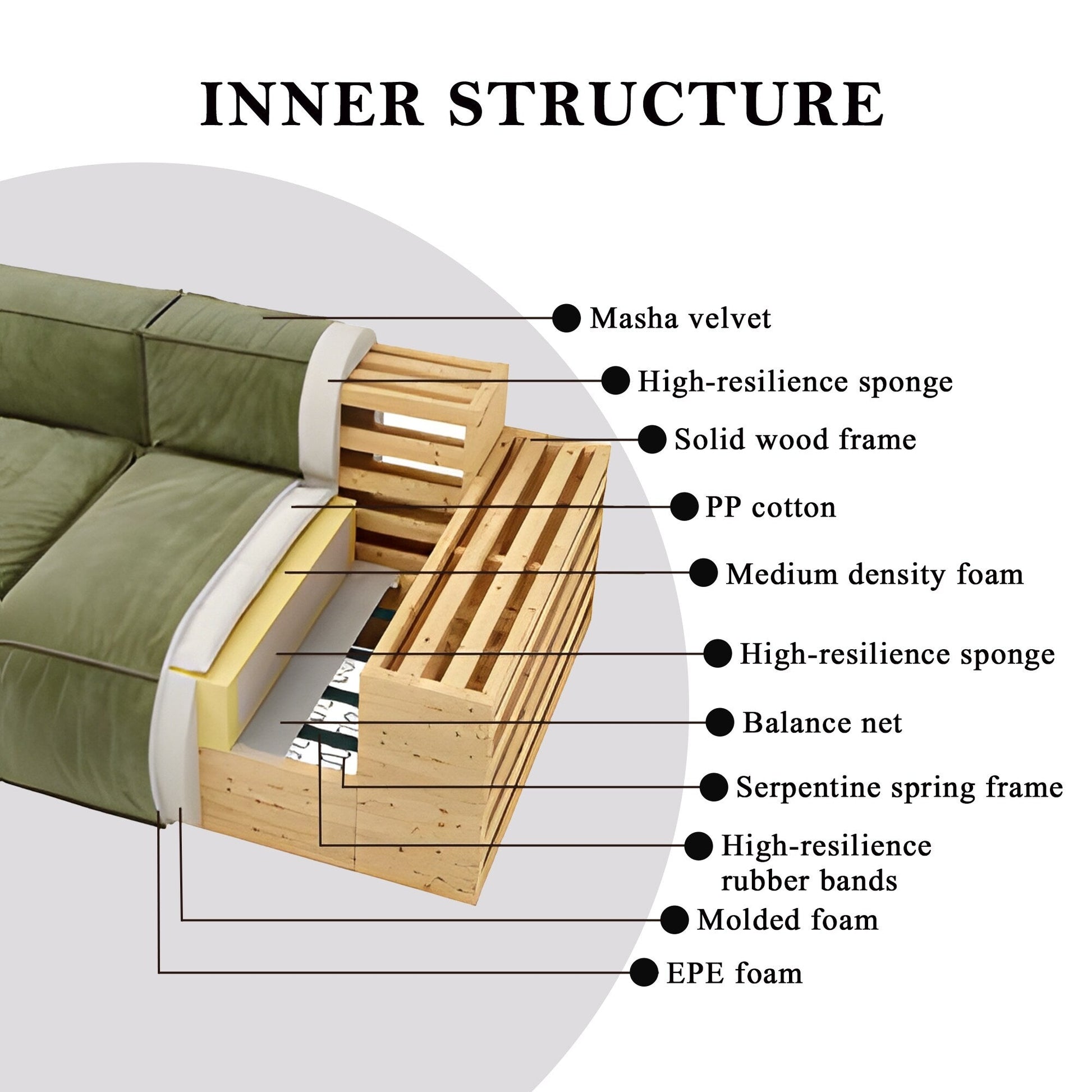 INNER STRUCTURE

Masha velvet

High-resilience sponge

Solid wood frame

PP cotton

Medium density foam

High-resilience sponge

Balance net

Serpentine spring frame

High-resilience rubber bands

Molded foam

EPE foam