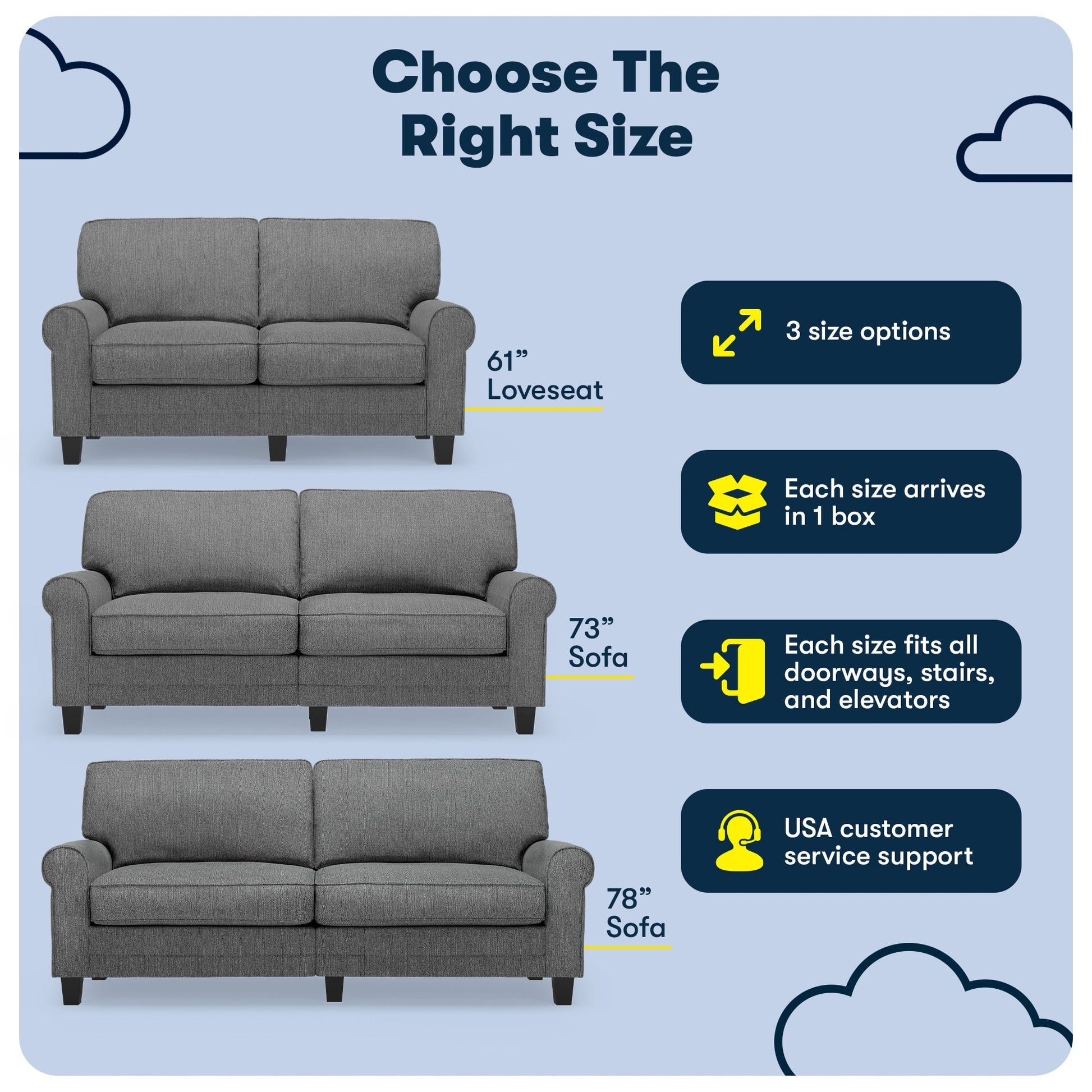 Choose The Right Size

61”
Loveseat

73”
Sofa

78”
Sofa

3 size options

Each size arrives in 1 box

Each size fits all doorways, stairs, and elevators

USA customer service support