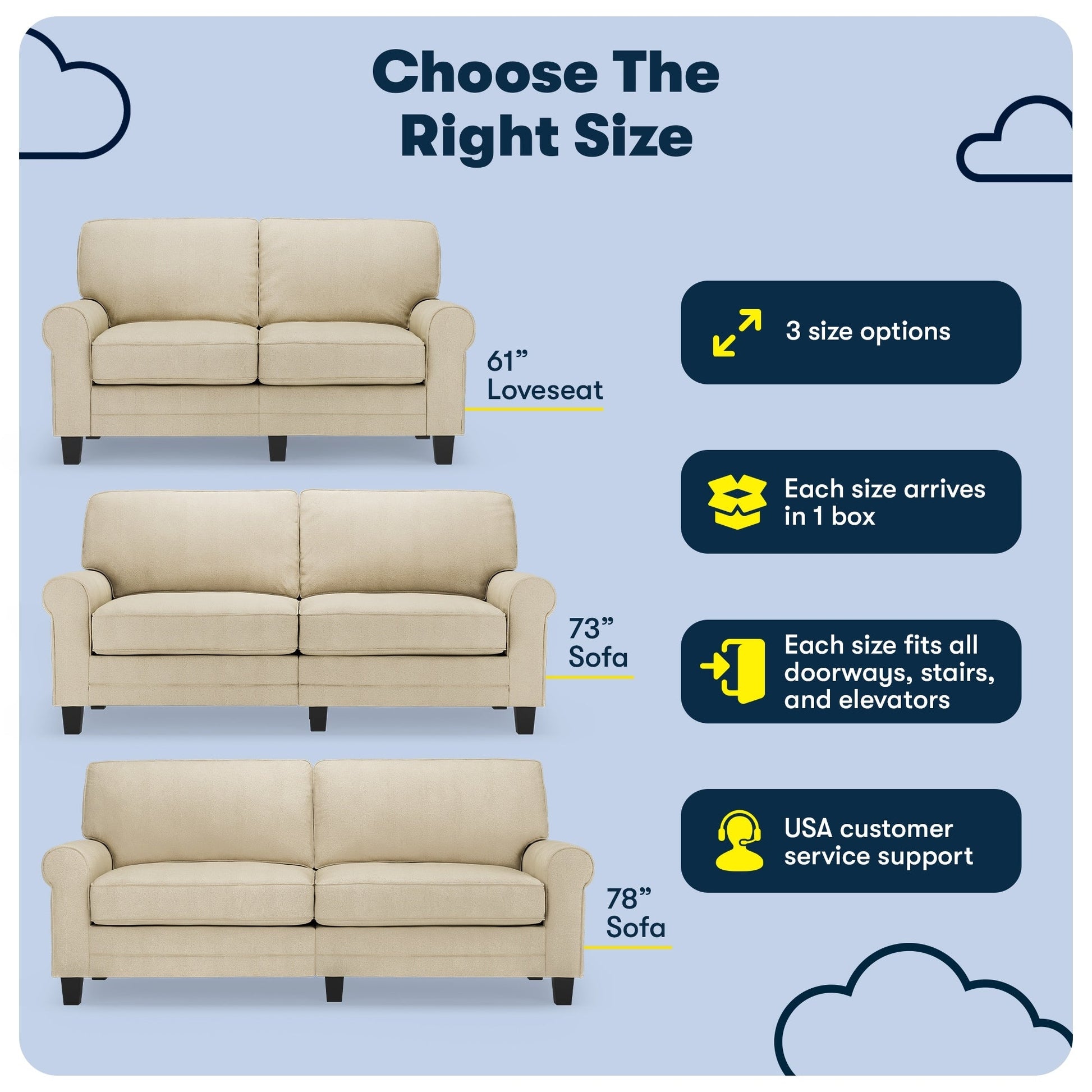 Choose The Right Size

61” Loveseat

73” Sofa

78” Sofa

3 size options

Each size arrives in 1 box

Each size fits all doorways, stairs, and elevators

USA customer service support