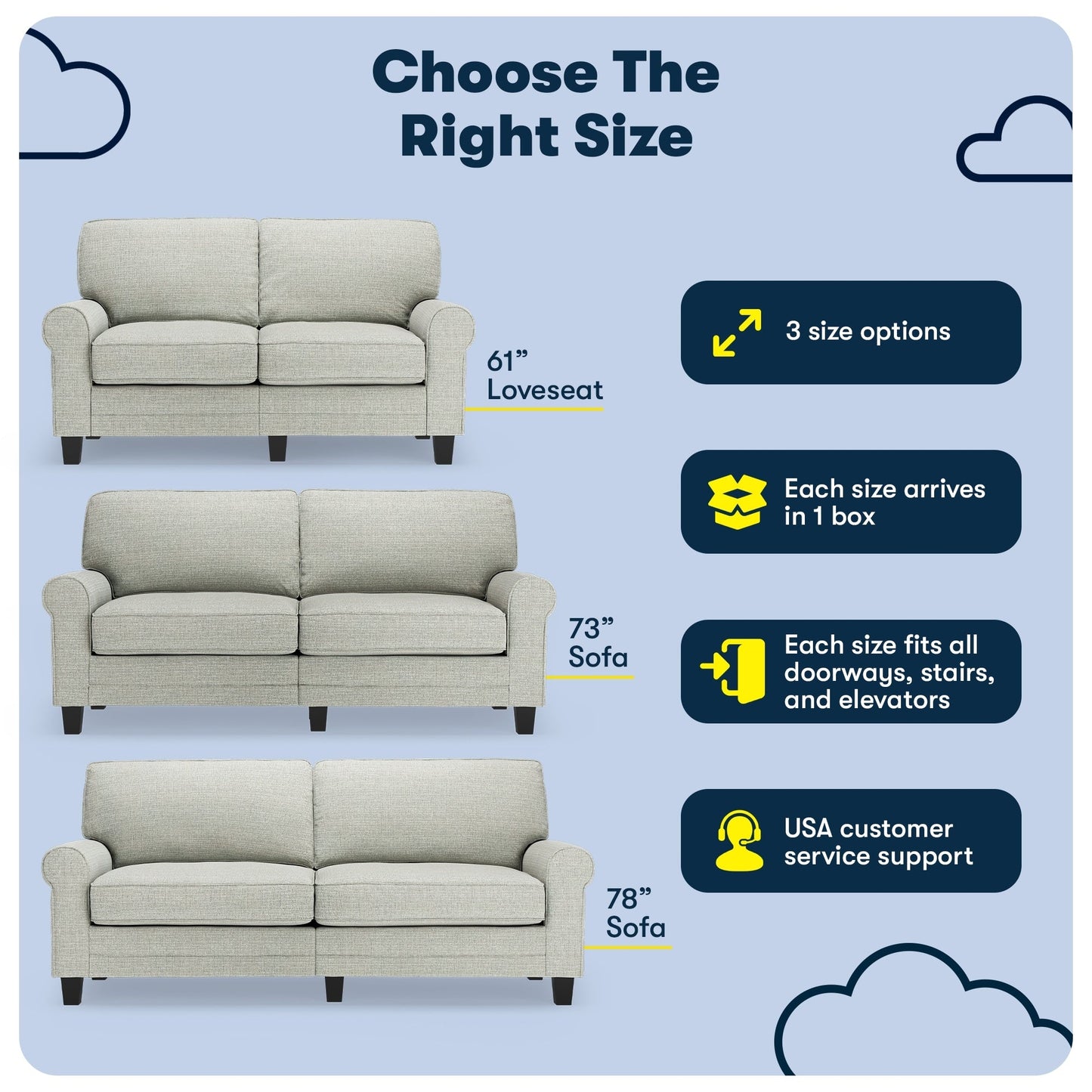 Choose The Right Size

61” Loveseat

73” Sofa

78” Sofa

3 size options

Each size arrives in 1 box

Each size fits all doorways, stairs, and elevators

USA customer service support