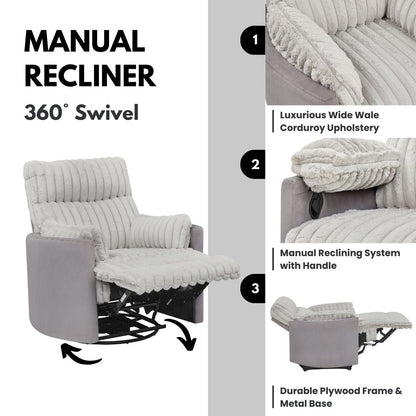 MANUAL RECLINER

360° Swivel

1

Luxurious Wide Wale Corduroy Upholstery

2

Manual Reclining System with Handle

3

Durable Plywood Frame & Metal Base