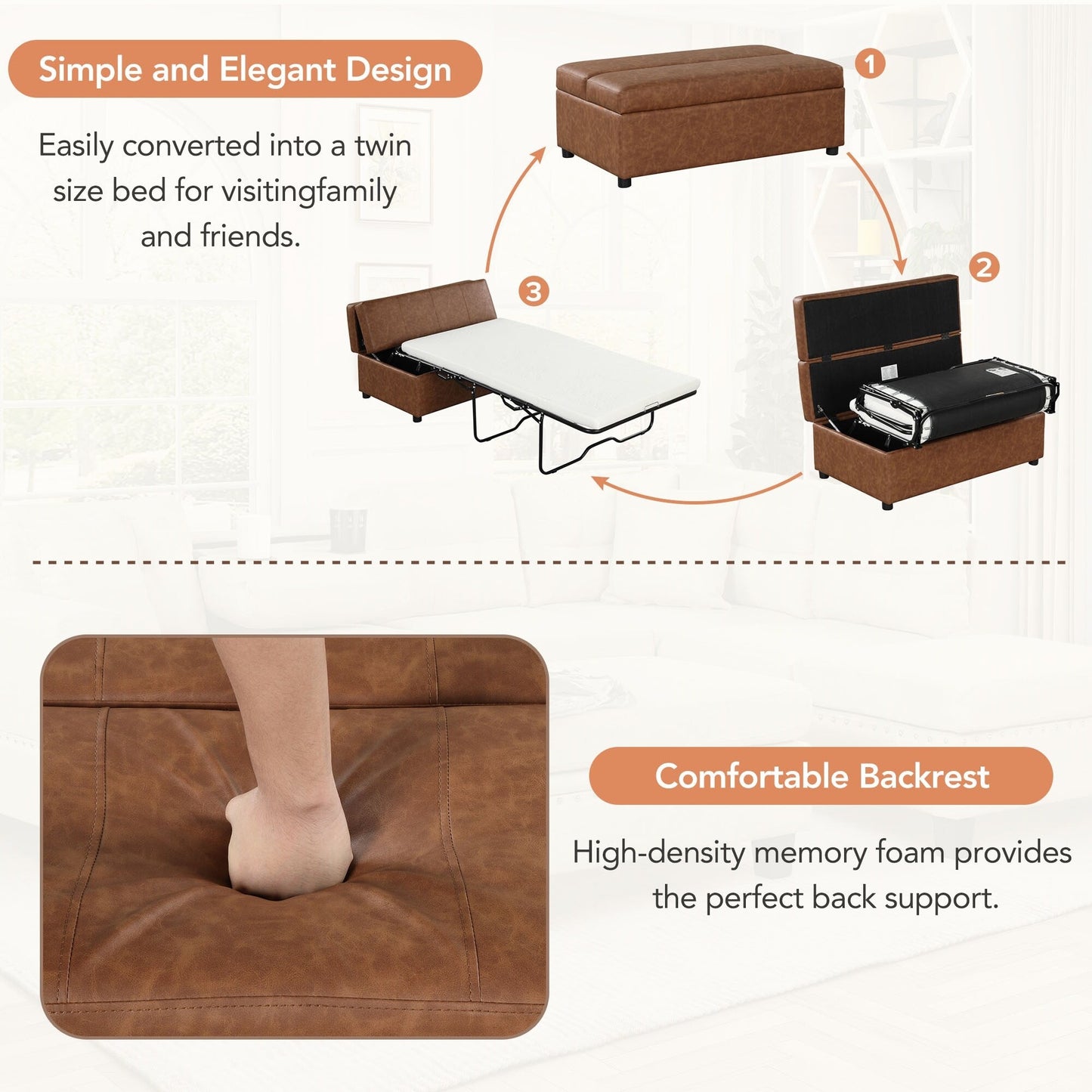 Simple and Elegant Design

Easily converted into a twin size bed for visitingfamily and friends.

1

2

3

Comfortable Backrest

High-density memory foam provides the perfect back support.