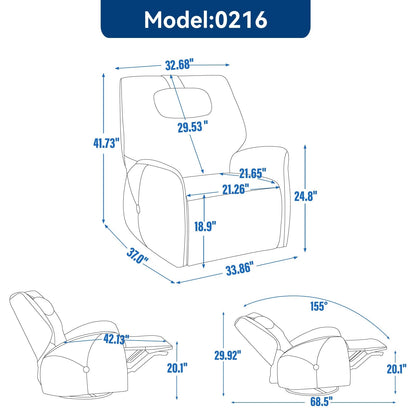 Model:0216

32.68"
29.53"
41.73"
21.65"
21.26"
24.8"
18.9"
37.0"
33.86"

42.13"
20.1"

155°
29.92"
20.1"
68.5"