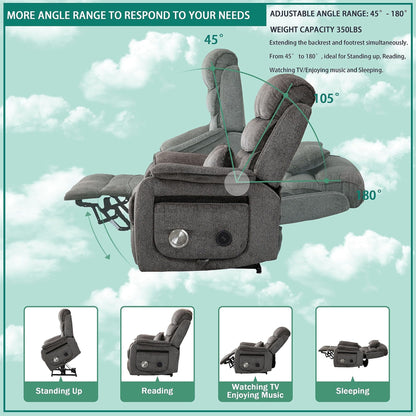 MORE ANGLE RANGE TO RESPOND TO YOUR NEEDS

ADJUSTABLE ANGLE RANGE: 45° - 180°

WEIGHT CAPACITY 350LBS

Extending the backrest and footrest simultaneously. From 45° to 180°, ideal for Standing up, Reading, Watching TV/Enjoying music and Sleeping.

45°

105°

180°

Standing Up

Reading

Watching TV
Enjoying Music

Sleeping