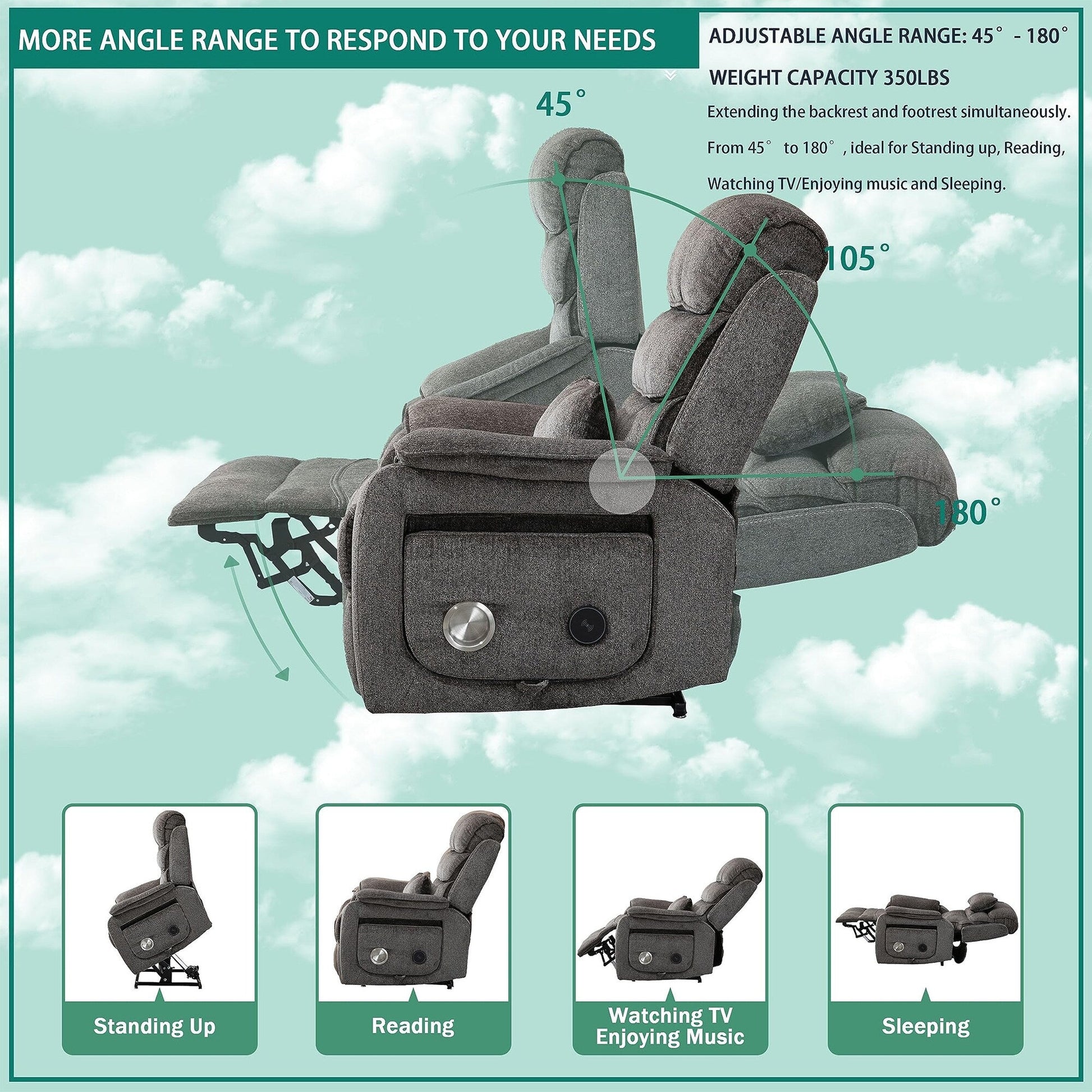 MORE ANGLE RANGE TO RESPOND TO YOUR NEEDS

ADJUSTABLE ANGLE RANGE: 45° - 180°

WEIGHT CAPACITY 350LBS

Extending the backrest and footrest simultaneously.

From 45° to 180°, ideal for Standing up, Reading,

Watching TV/Enjoying music and Sleeping.

45°

105°

180°

Standing Up

Reading

Watching TV Enjoying Music

Sleeping