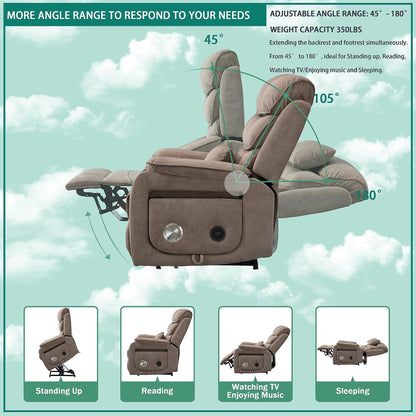 MORE ANGLE RANGE TO RESPOND TO YOUR NEEDS

ADJUSTABLE ANGLE RANGE: 45° - 180°

WEIGHT CAPACITY 350LBS

Extending the backrest and footrest simultaneously. From 45° to 180°, ideal for Standing up, Reading, Watching TV/Enjoying music and Sleeping.

45°

105°

180°

Standing Up

Reading

Watching TV Enjoying Music

Sleeping