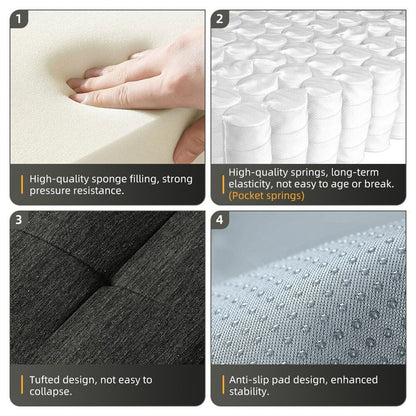 1

High-quality sponge filling, strong pressure resistance.

2

High-quality springs, long-term elasticity, not easy to age or break. (Pocket springs)

3

Tufted design, not easy to collapse.

4

Anti-slip pad design, enhanced stability.