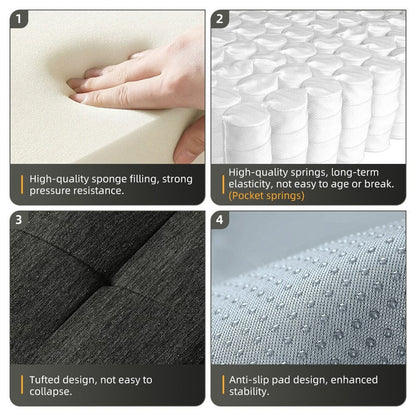 1

High-quality sponge filling, strong pressure resistance.

2

High-quality springs, long-term elasticity, not easy to age or break. (Pocket springs)

3

Tufted design, not easy to collapse.

4

Anti-slip pad design, enhanced stability.