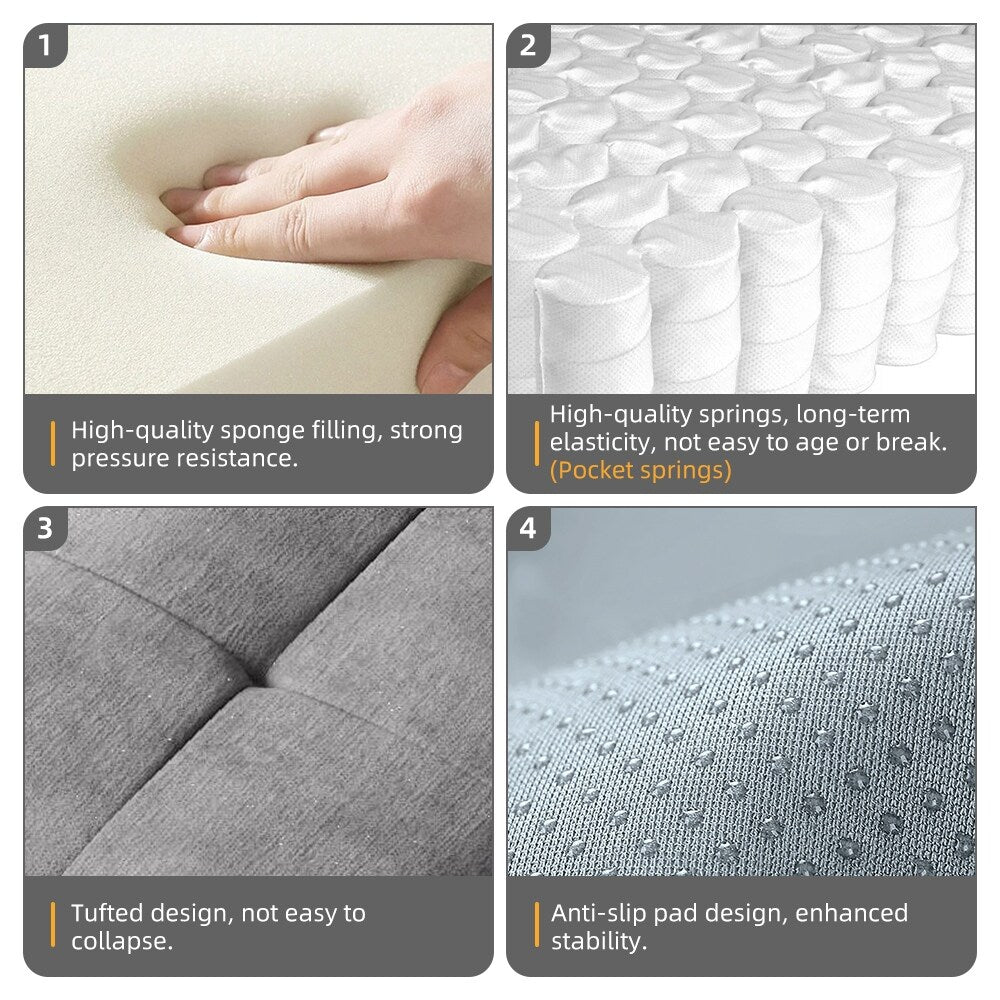 1

High-quality sponge filling, strong pressure resistance.

2

High-quality springs, long-term elasticity, not easy to age or break. (Pocket springs)

3

Tufted design, not easy to collapse.

4

Anti-slip pad design, enhanced stability.