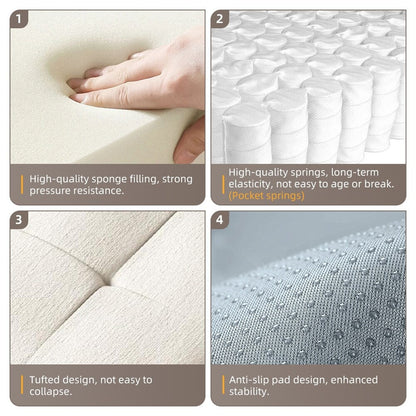 1

High-quality sponge filling, strong pressure resistance.

2

High-quality springs, long-term elasticity, not easy to age or break. (Pocket springs)

3

Tufted design, not easy to collapse.

4

Anti-slip pad design, enhanced stability.