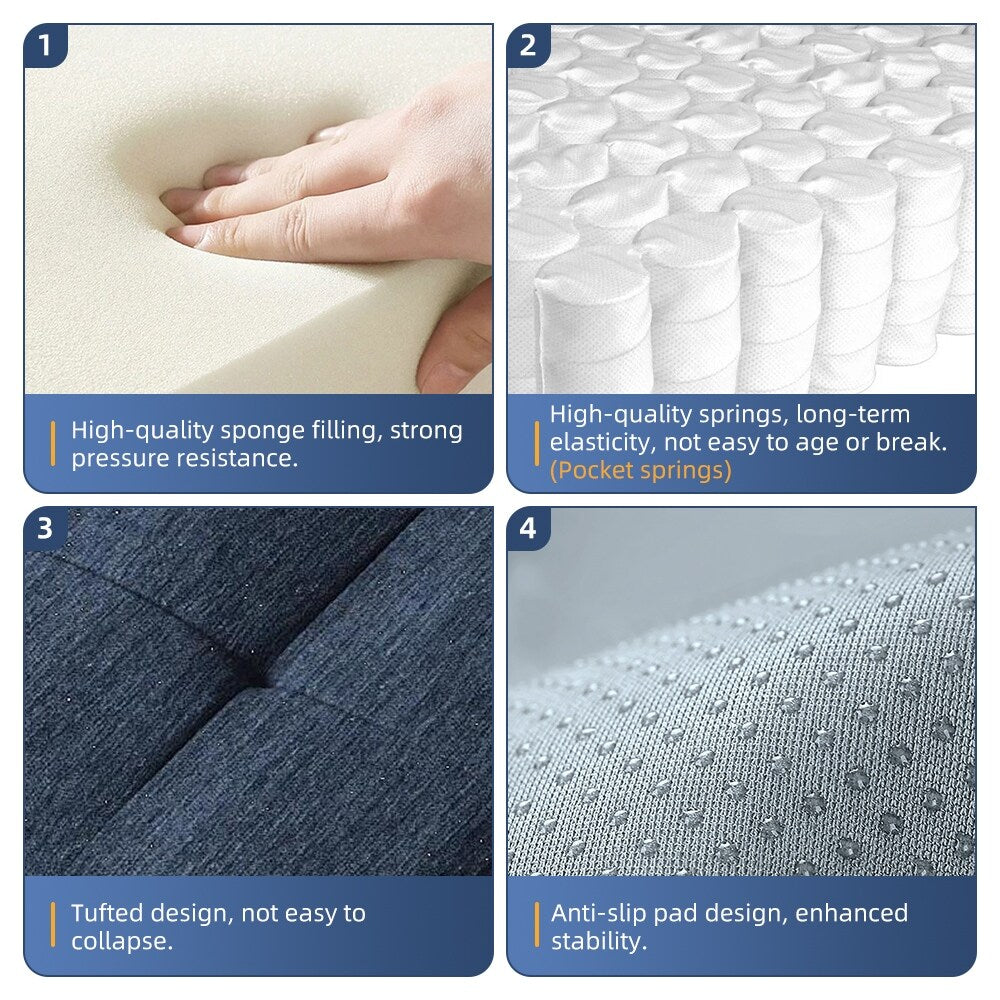 1

High-quality sponge filling, strong pressure resistance.

2

High-quality springs, long-term elasticity, not easy to age or break. (Pocket springs)

3

Tufted design, not easy to collapse.

4

Anti-slip pad design, enhanced stability.