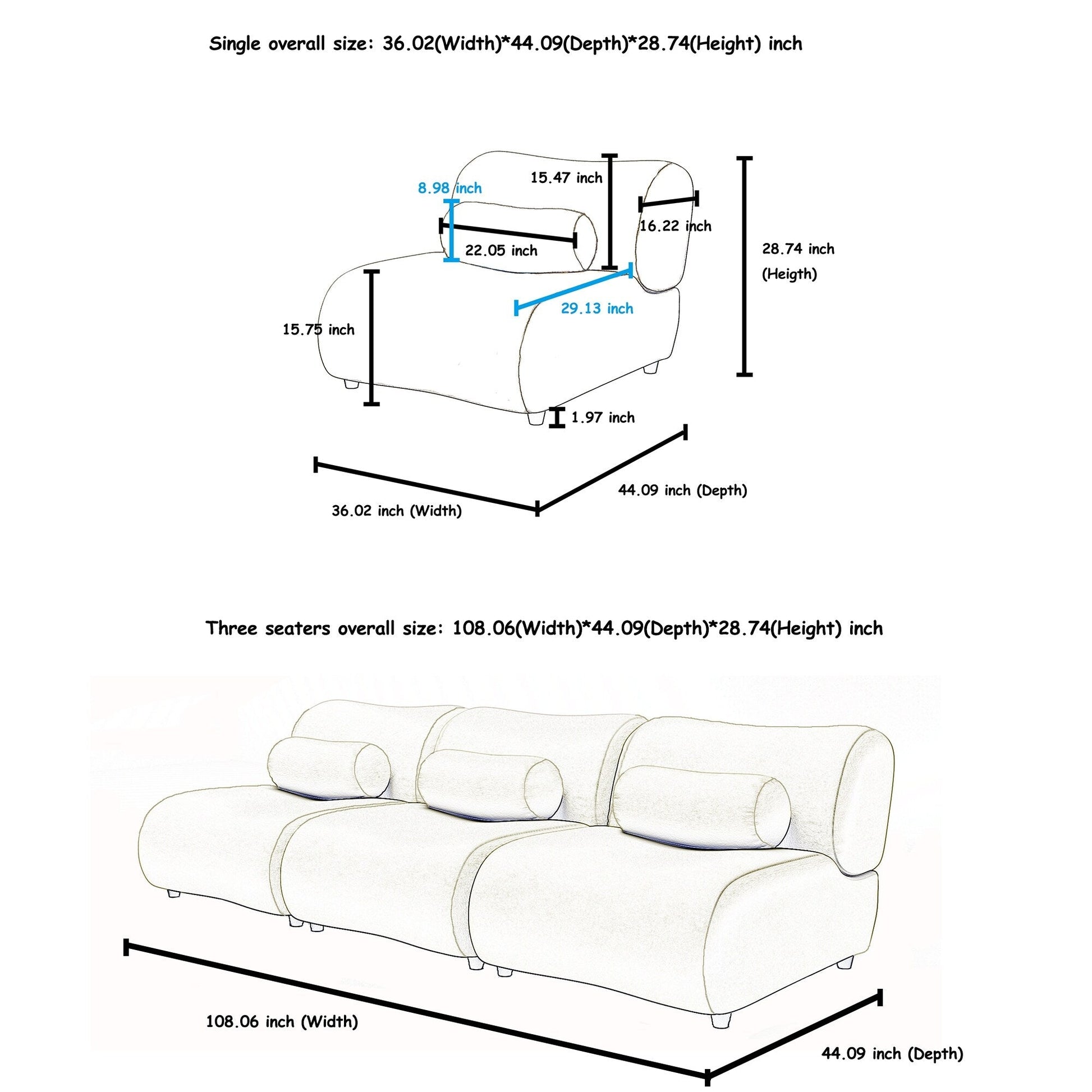 Single overall size: 36.02(Width)*44.09(Depth)*28.74(Height) inch

8.98 inch

15.47 inch

16.22 inch

22.05 inch

28.74 inch
(Heigth)

29.13 inch

15.75 inch

1.97 inch

44.09 inch (Depth)

36.02 inch (Width)

Three seaters overall size: 108.06(Width)*44.09(Depth)*28.74(Height) inch

108.06 inch (Width)

44.09 inch (Depth)