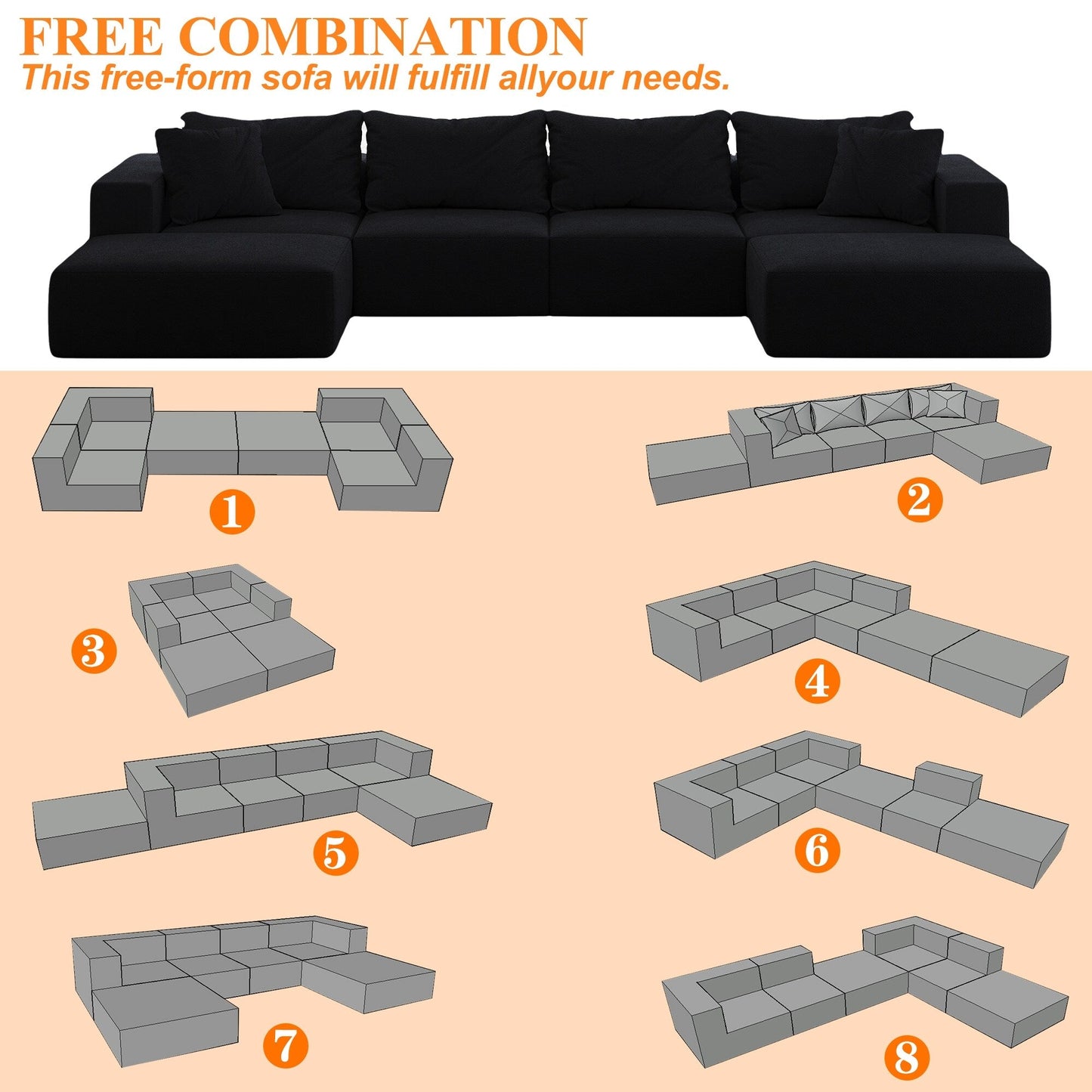 FREE COMBINATION
This free-form sofa will fulfill allyour needs.

1

2

3

4

5

6

7

8