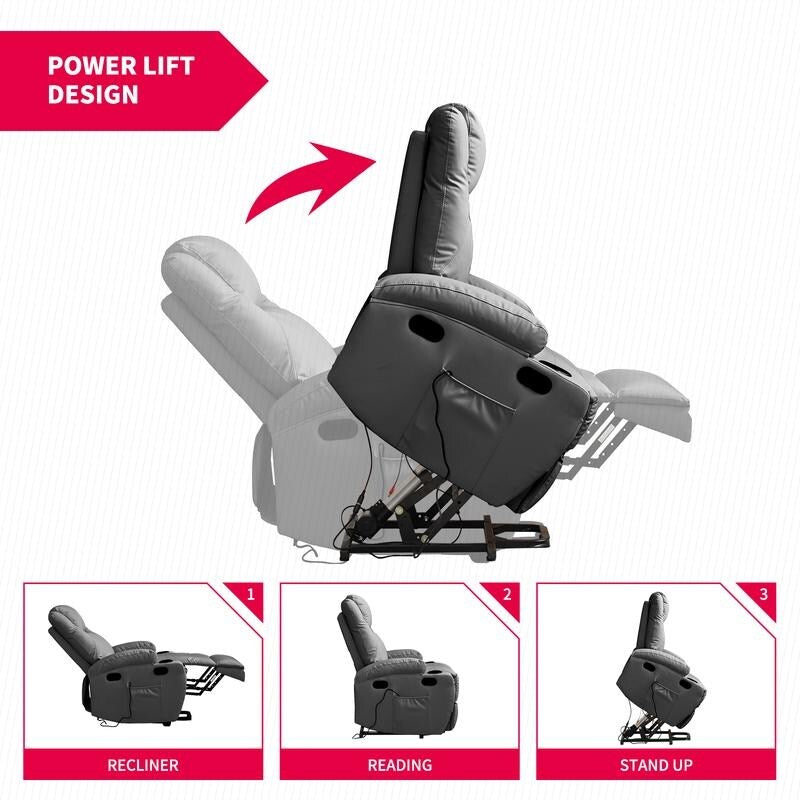 POWER LIFT DESIGN

1

RECLINER

2

READING

3

STAND UP