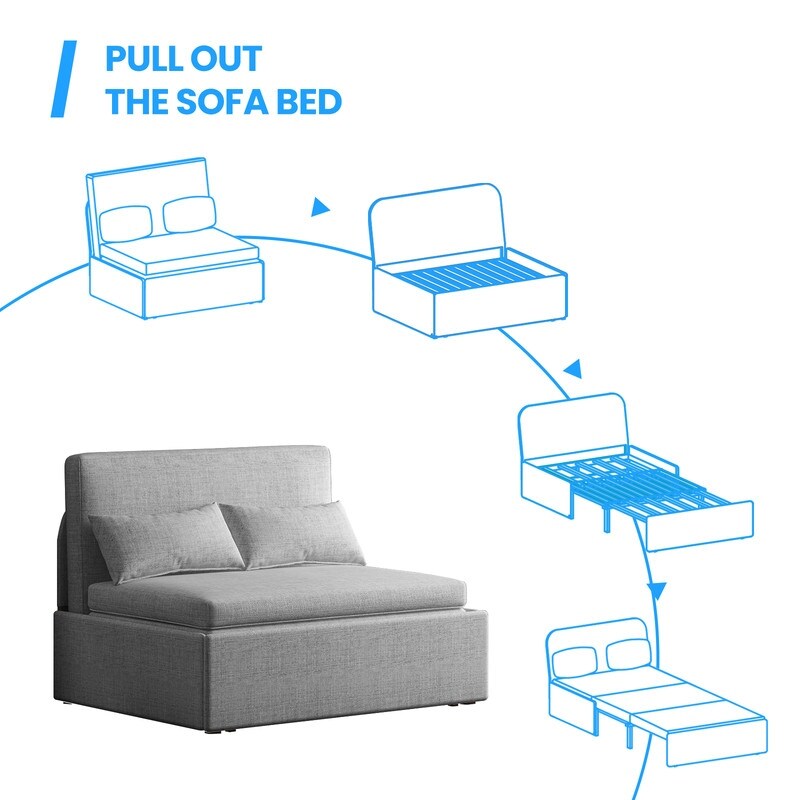 PULL OUT
THE SOFA BED