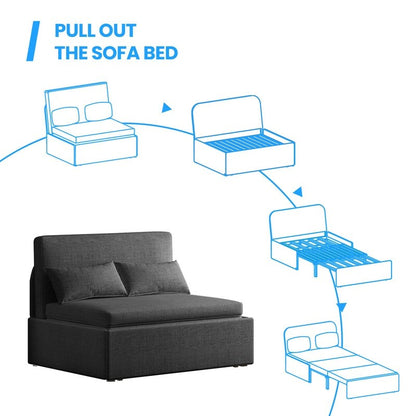 PULL OUT
THE SOFA BED