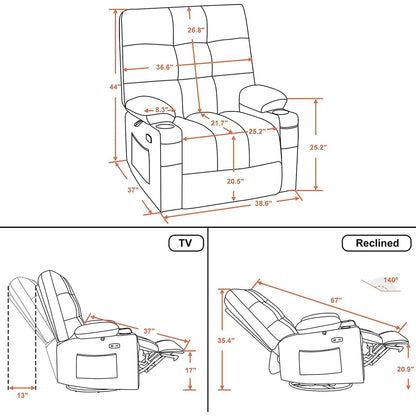 26.8"
36.6"
44"
8.3"
21.7"
25.2"
25.2"
20.5"
37"
38.6"

TV

37"
17"
13"

Reclined

140°
67"
35.4"
20.9"