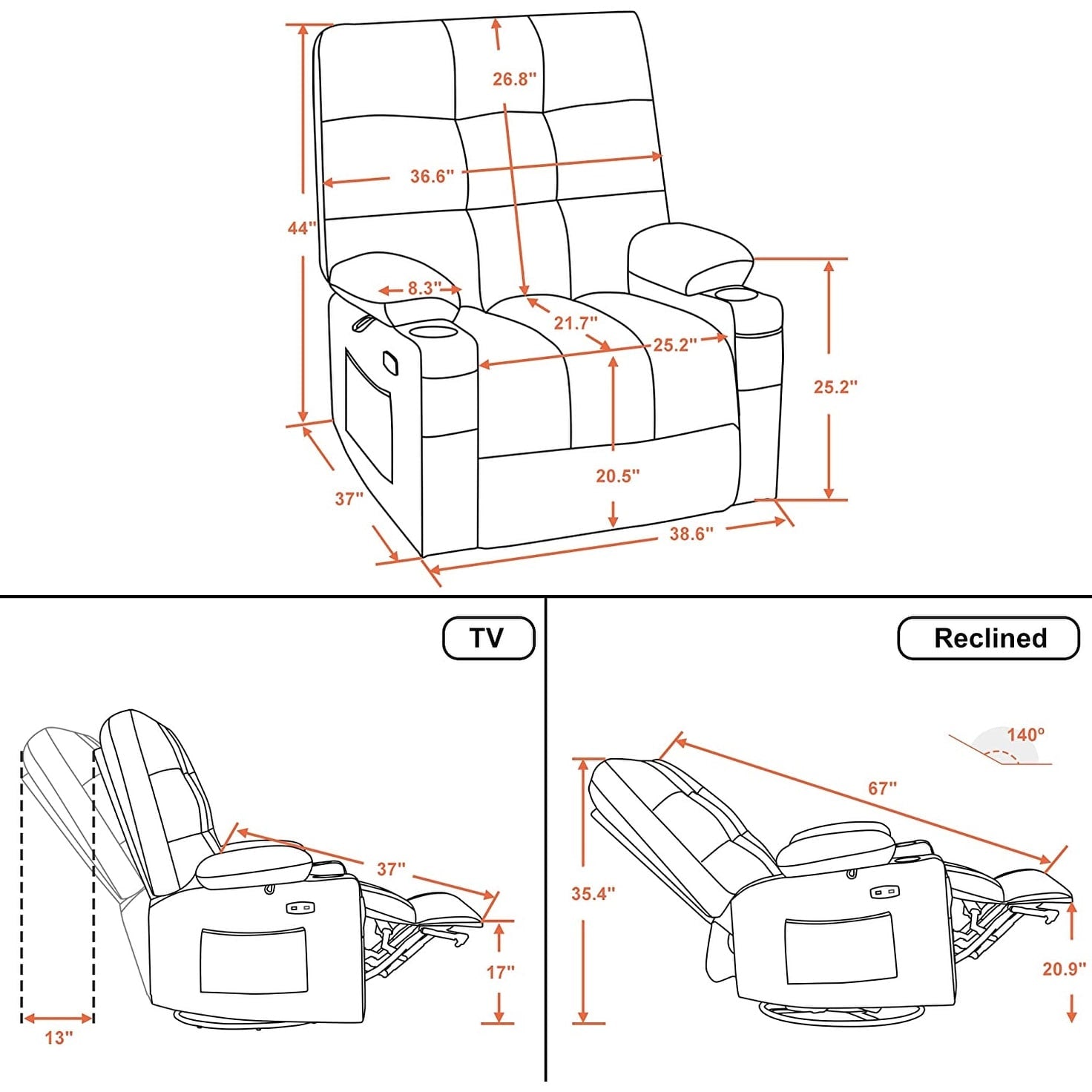 26.8"

36.6"

44"

8.3"

21.7"

25.2"

25.2"

20.5"

37"

38.6"

TV

37"

17"

13"

Reclined

140°

67"

35.4"

20.9"