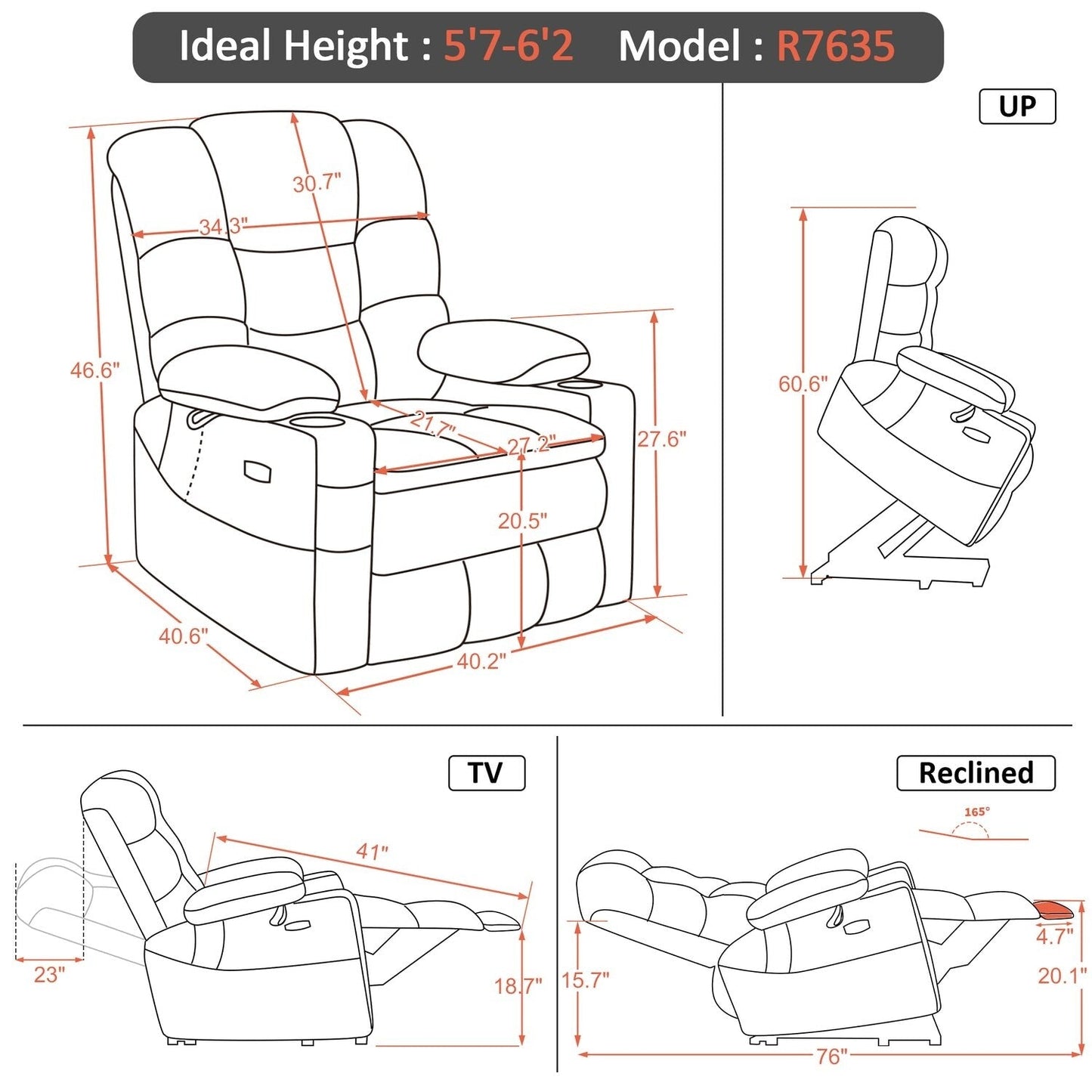 Ideal Height : 5'7-6'2 Model : R7635

30.7"

34.3"

46.6"

21.7"

27.2"

27.6"

20.5"

40.6"

40.2"

UP

60.6"

TV

41"

23"

18.7"

Reclined

165°

4.7"

15.7"

20.1"

76"