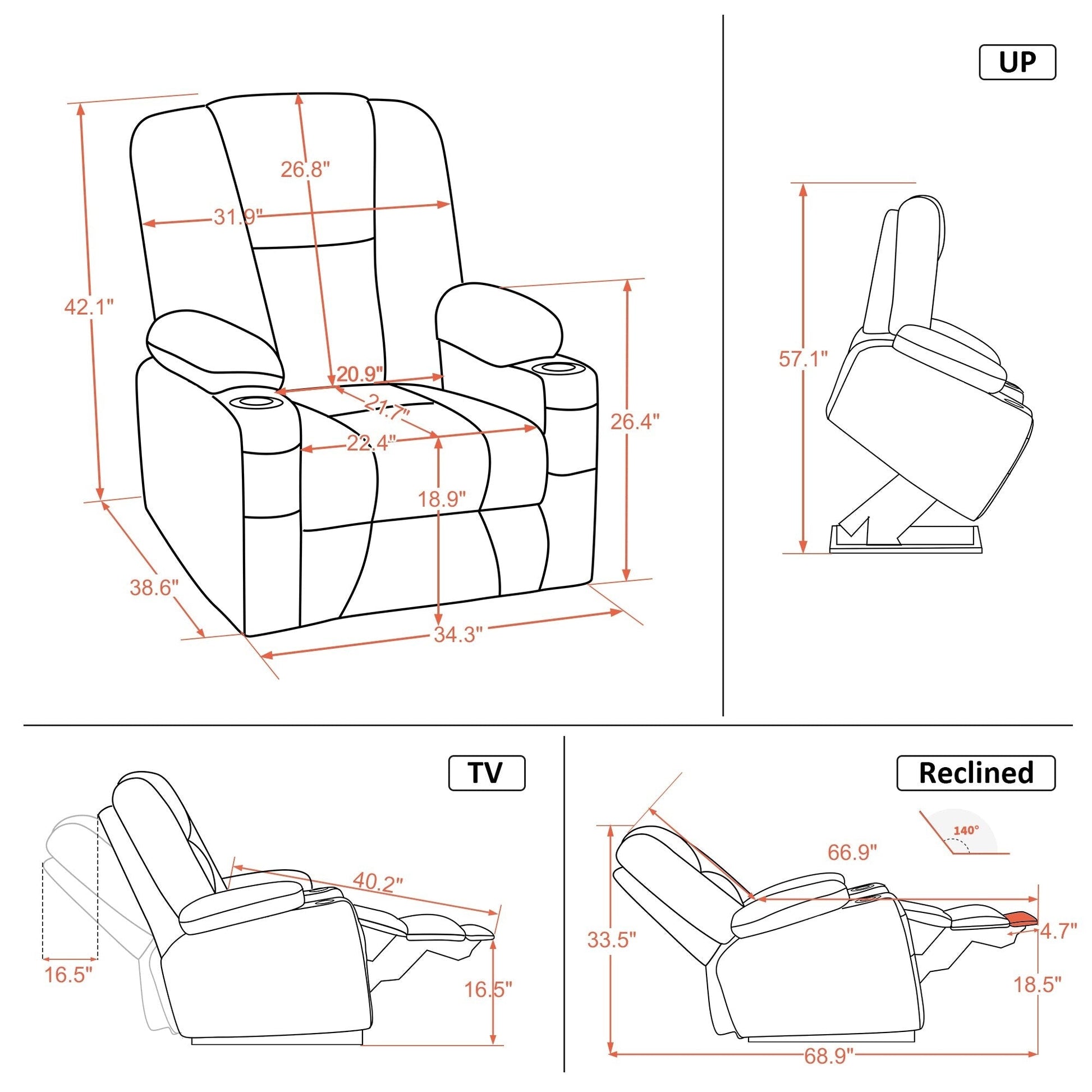 26.8"

31.9"

42.1"

20.9"

21.7"

22.4"

26.4"

18.9"

38.6"

34.3"

UP

57.1"

TV

40.2"

16.5"

16.5"

Reclined

140°

66.9"

33.5"

4.7"

18.5"

68.9"