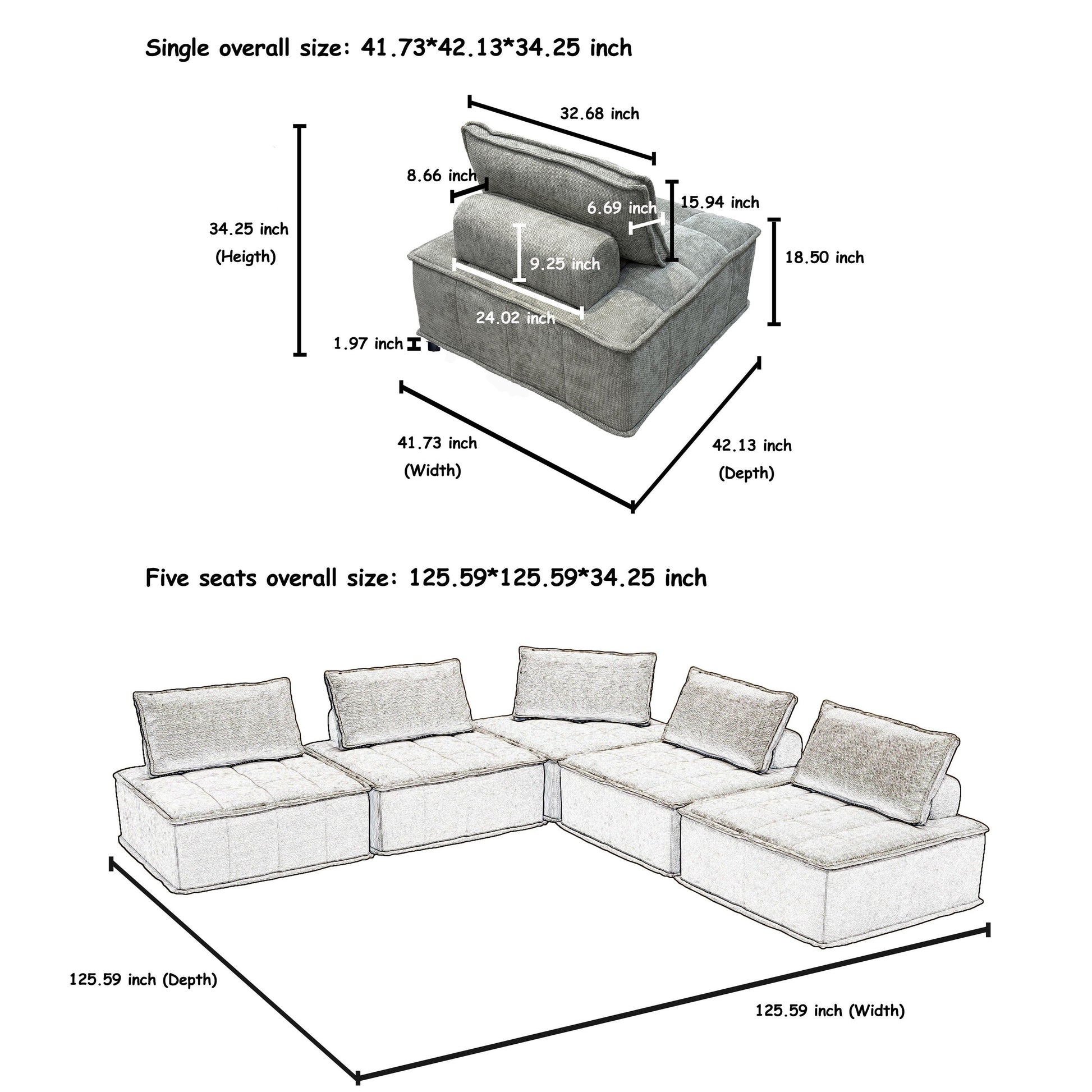 Single overall size: 41.73*42.13*34.25 inch

32.68 inch

8.66 inch

6.69 inch

15.94 inch

34.25 inch
(Heigth)

9.25 inch

18.50 inch

24.02 inch

1.97 inch

41.73 inch
(Width)

42.13 inch
(Depth)

Five seats overall size: 125.59*125.59*34.25 inch

125.59 inch (Depth)

125.59 inch (Width)