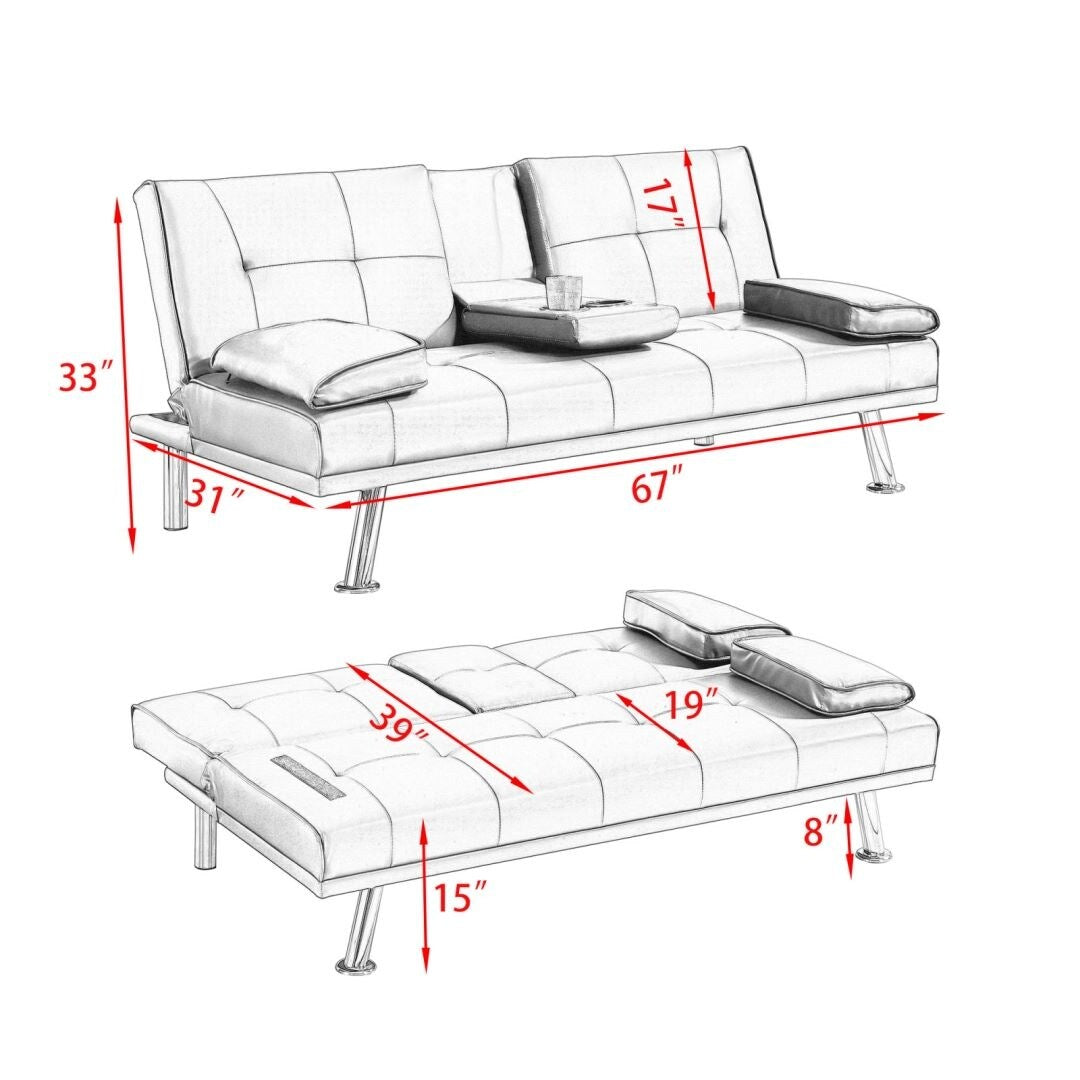 17″
33″
31″
67″
39″
19″
8″
15″