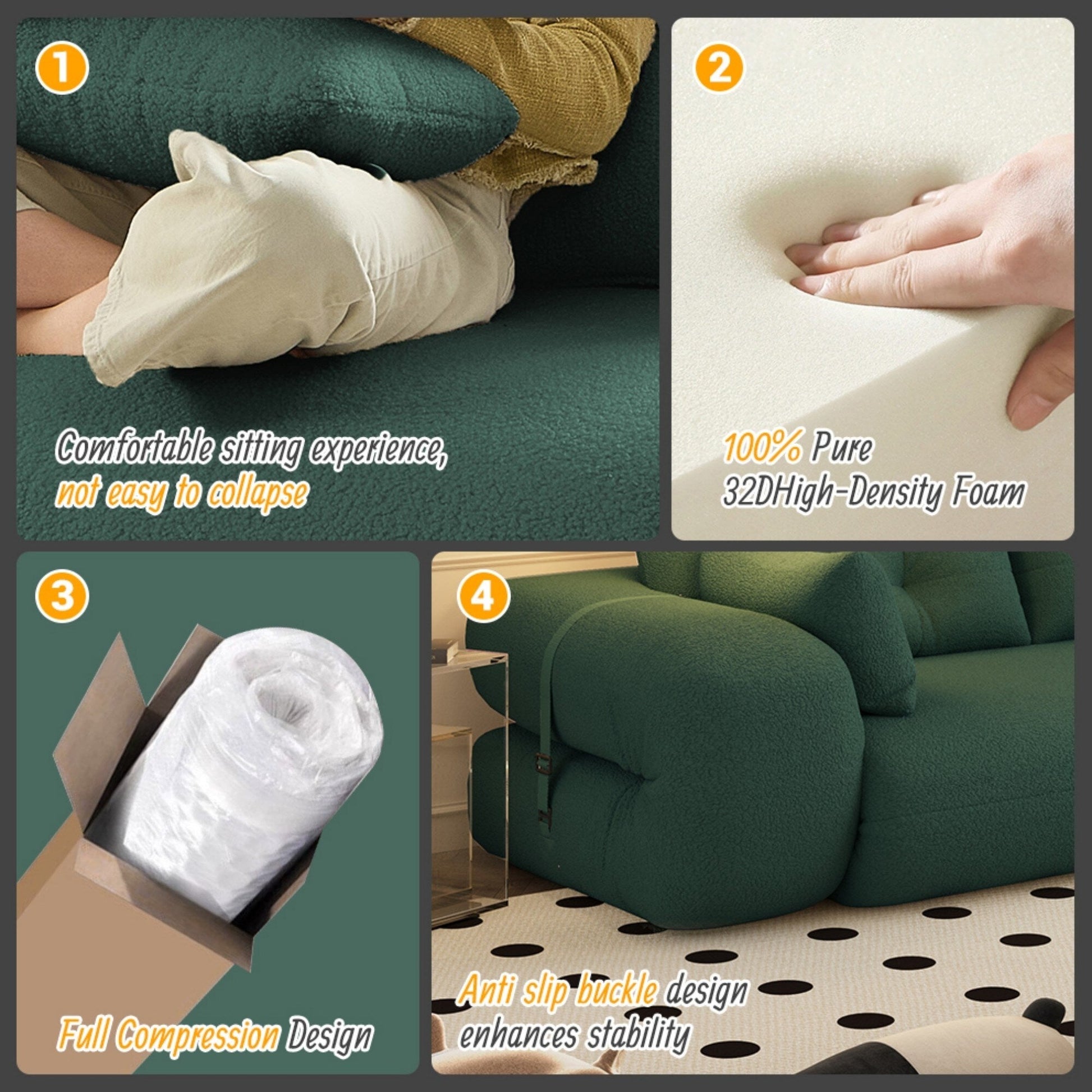 1

Comfortable sitting experience, not easy to collapse

2

100% Pure 32DHigh-Density Foam

3

Full Compression Design

4

Anti slip buckle design enhances stability