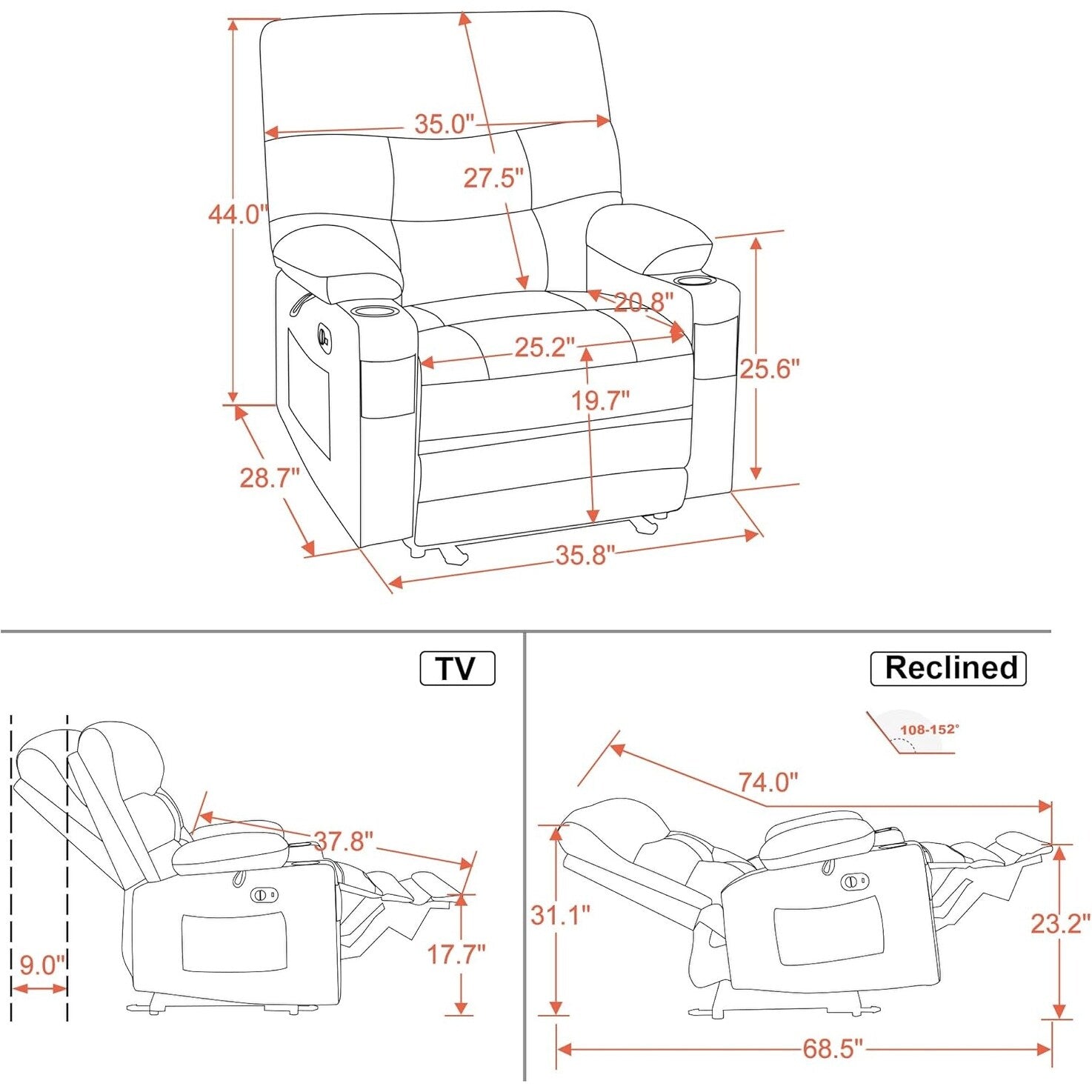 35.0"
27.5"
44.0"
20.8"
25.2"
25.6"
19.7"
28.7"
35.8"

TV
37.8"
9.0"
17.7"

Reclined
108-152°
74.0"
31.1"
23.2"
68.5"