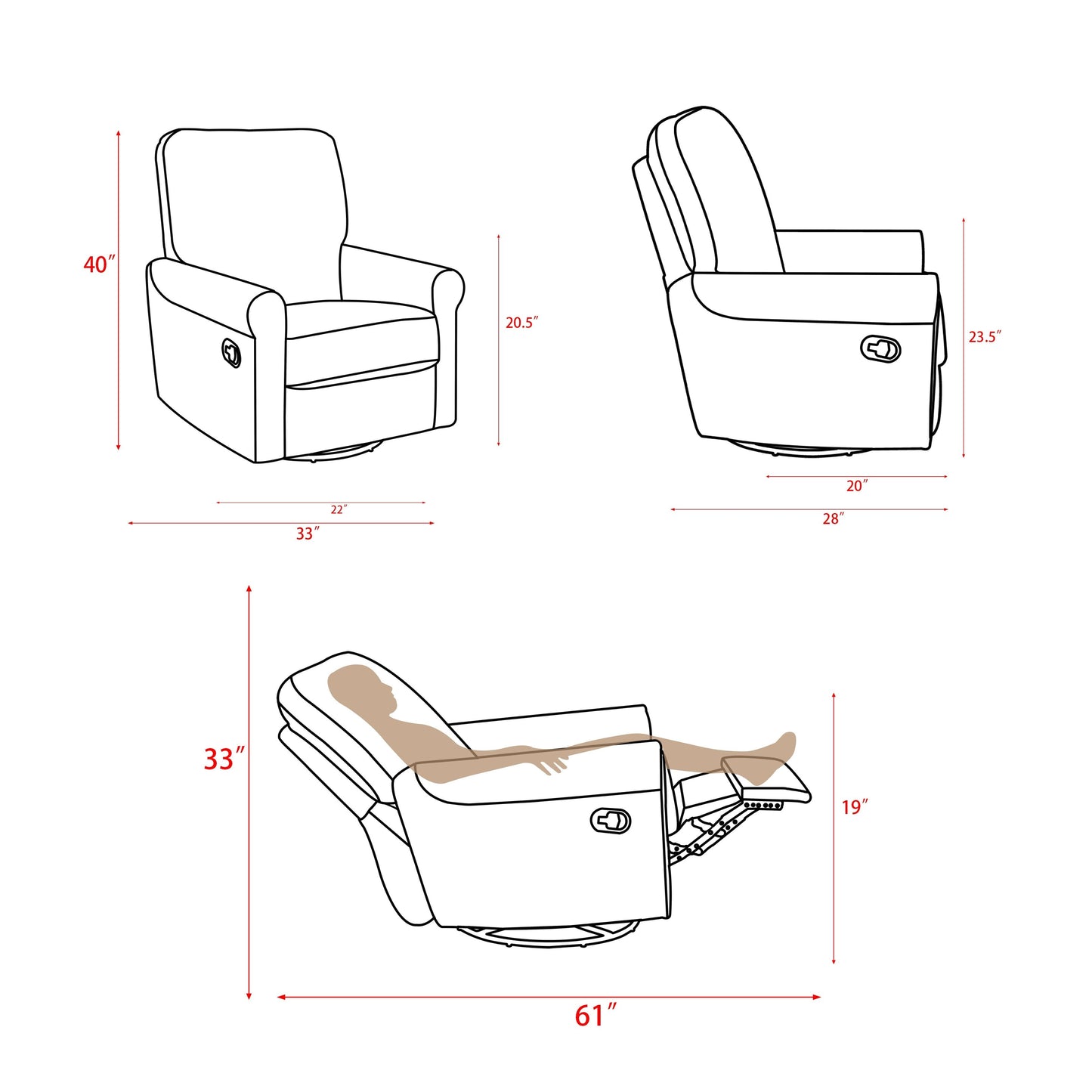 40″

20.5″

22″

33″

23.5″

20″

28″

33″

19″

61″