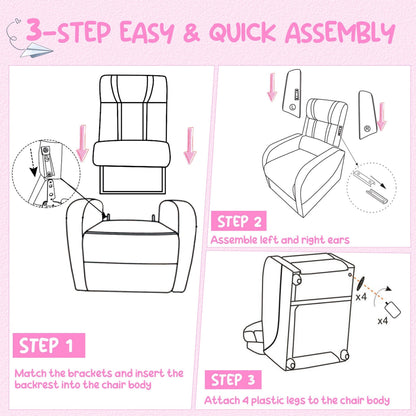 3-STEP EASY & QUICK ASSEMBLY

STEP 1

Match the brackets and insert the backrest into the chair body

STEP 2

Assemble left and right ears

x4

x4

STEP 3

Attach 4 plastic legs to the chair body