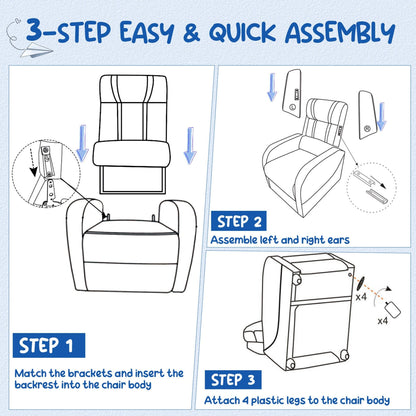 3-STEP EASY & QUICK ASSEMBLY

STEP 1

Match the brackets and insert the backrest into the chair body

STEP 2

Assemble left and right ears

x4

x4

STEP 3

Attach 4 plastic legs to the chair body