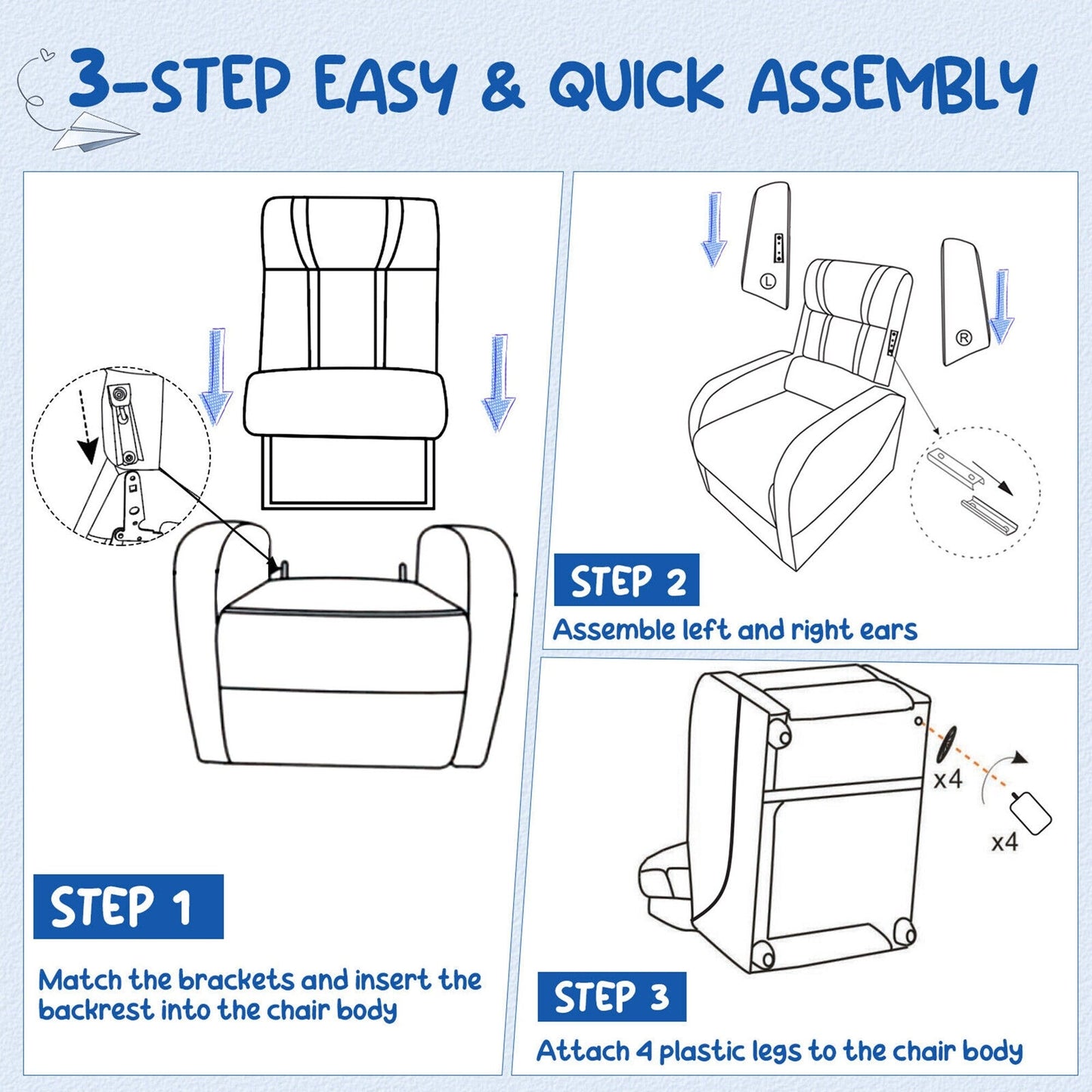 3-STEP EASY & QUICK ASSEMBLY

STEP 1

Match the brackets and insert the backrest into the chair body

L

R

STEP 2

Assemble left and right ears

x4

x4

STEP 3

Attach 4 plastic legs to the chair body