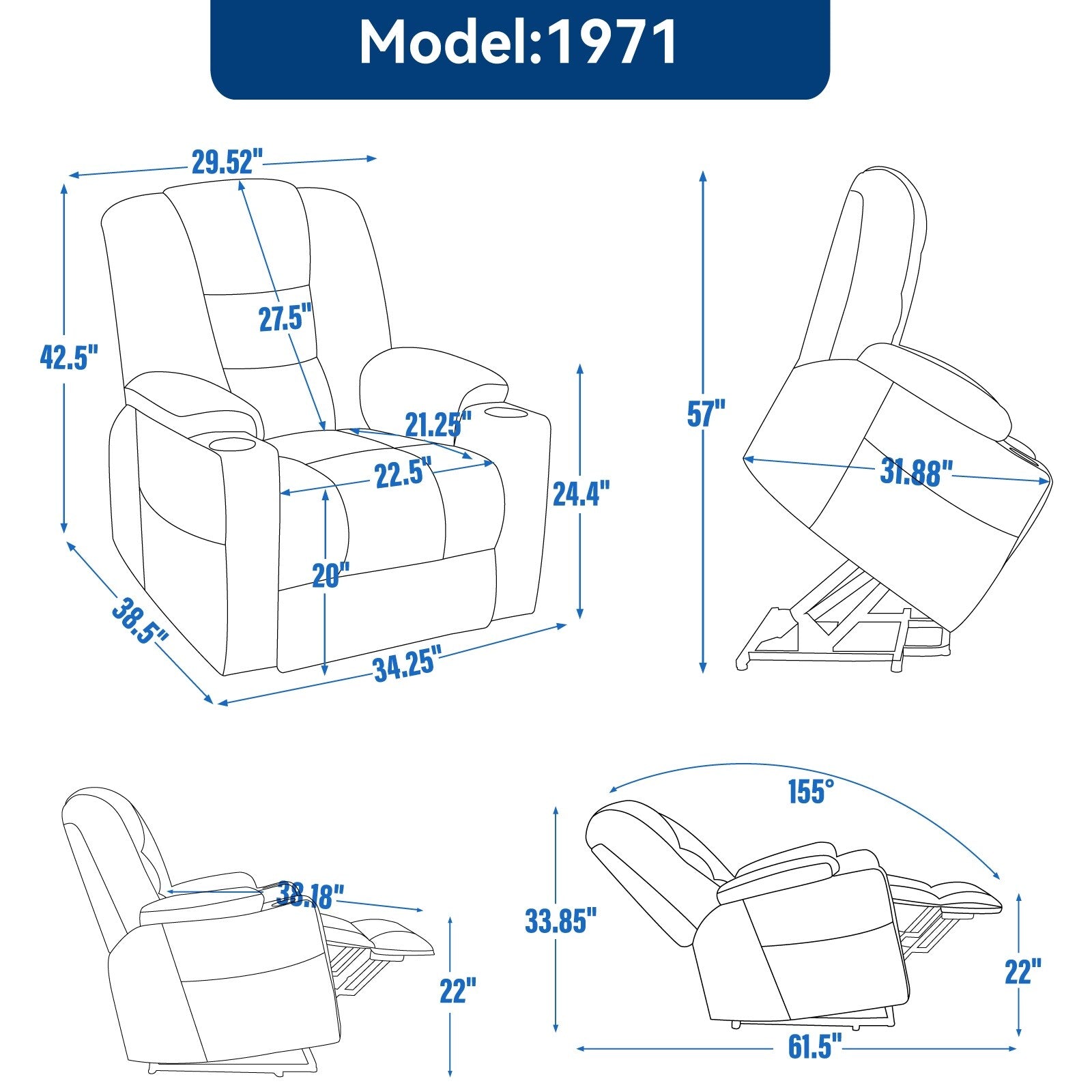 Model:1971

29.52"
27.5"
42.5"
21.25"
22.5"
24.4"
20"
38.5"
34.25"

57"
31.88"

38.18"
22"

155°
33.85"
22"
61.5"