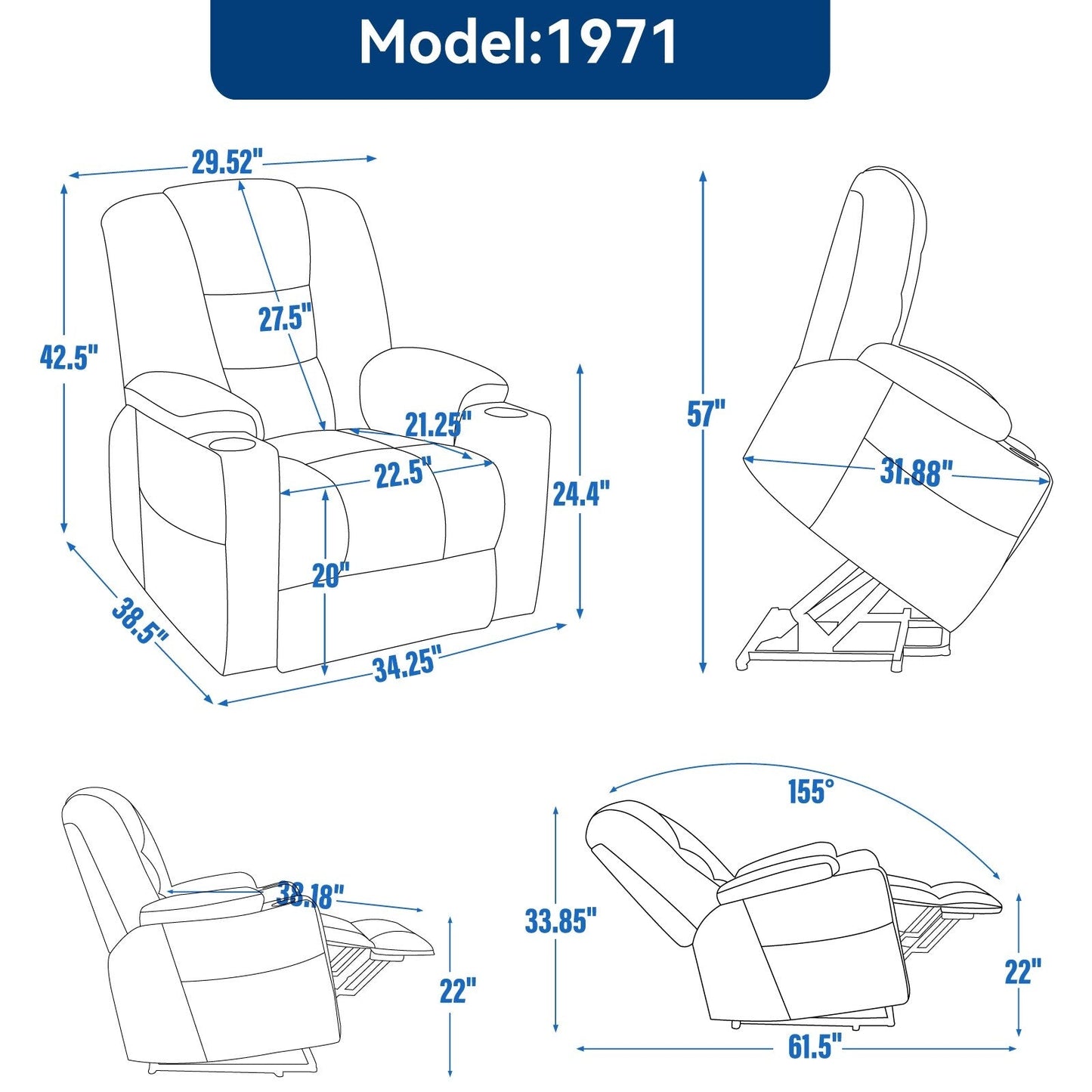 Model:1971

29.52"

27.5"

42.5"

21.25"

22.5"

24.4"

20"

38.5"

34.25"

57"

31.88"

38.18"

22"

155°

33.85"

22"

61.5"