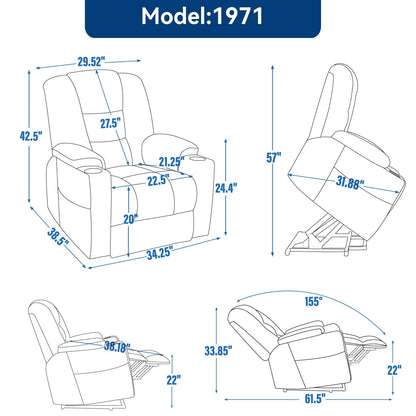 Model:1971

29.52"
27.5"
42.5"
21.25"
22.5"
24.4"
20"
38.5"
34.25"

57"
31.88"

38.18"
22"

155°
33.85"
22"
61.5"