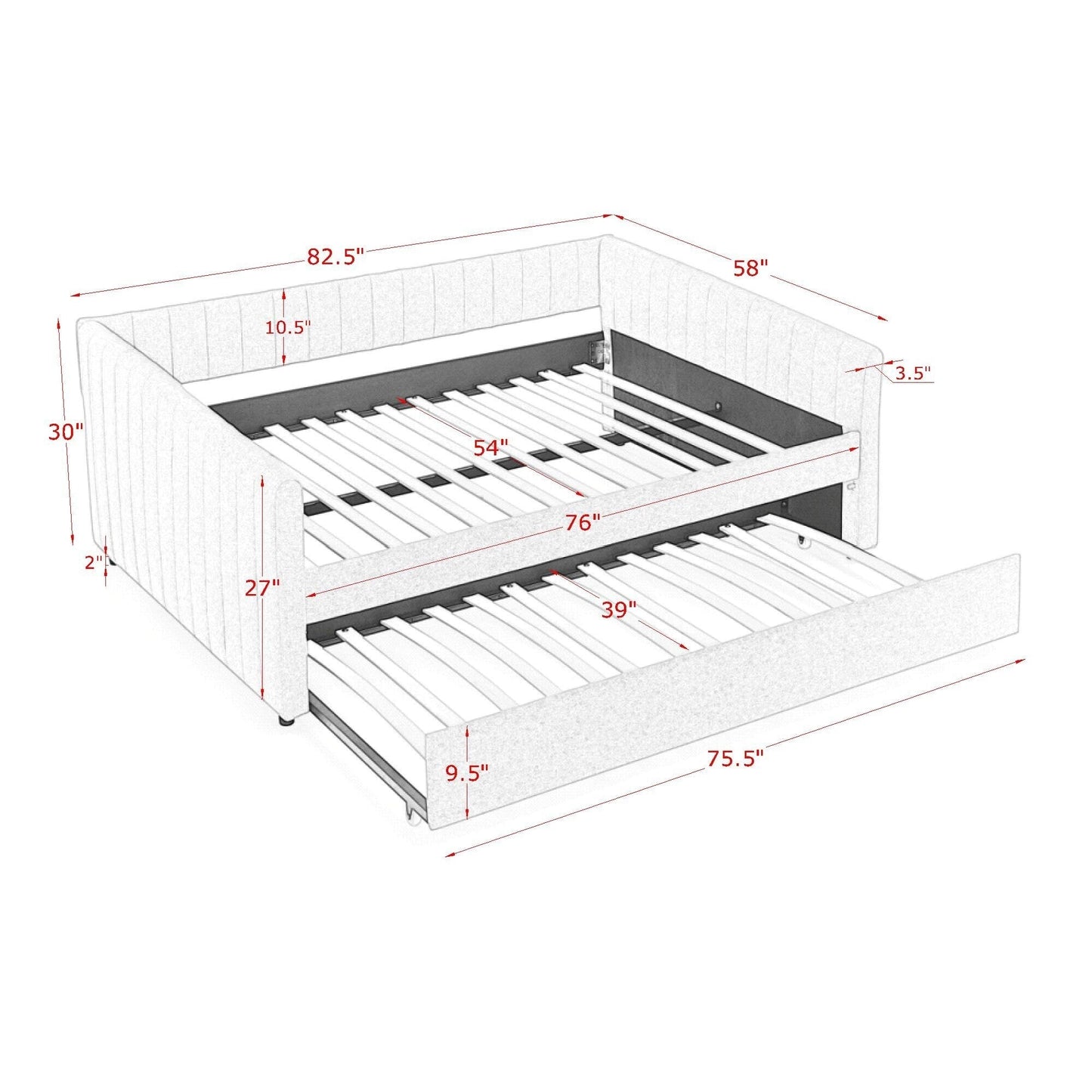 82.5"
58"
10.5"
3.5"
30"
54"
76"
2"
27"
39"
9.5"
75.5"