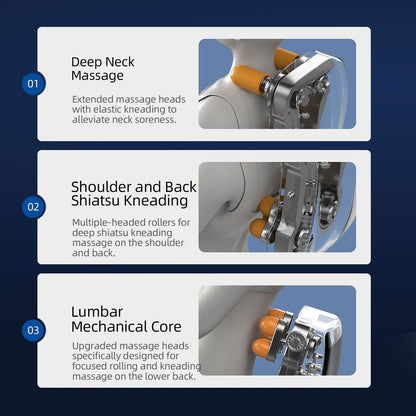 01

Deep Neck Massage

Extended massage heads with elastic kneading to alleviate neck soreness.

02

Shoulder and Back Shiatsu Kneading

Multiple-headed rollers for deep shiatsu kneading massage on the shoulder and back.

03

Lumbar Mechanical Core

Upgraded massage heads specifically designed for focused rolling and kneading massage on the lower back.