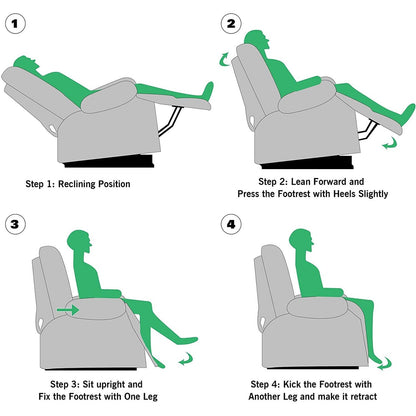 1

Step 1: Reclining Position

2

Step 2: Lean Forward and Press the Footrest with Heels Slightly

3

Step 3: Sit upright and Fix the Footrest with One Leg

4

Step 4: Kick the Footrest with Another Leg and make it retract