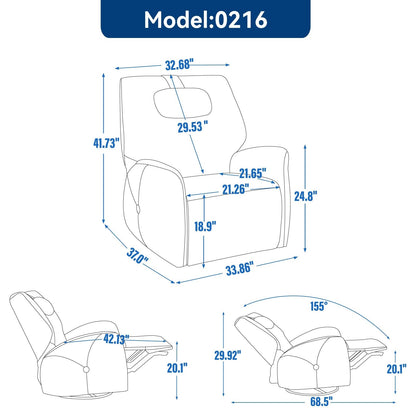 Model:0216

32.68"

29.53"

41.73"

21.65"

21.26"

24.8"

18.9"

37.0"

33.86"

42.13"

20.1"

155°

29.92"

20.1"

68.5"