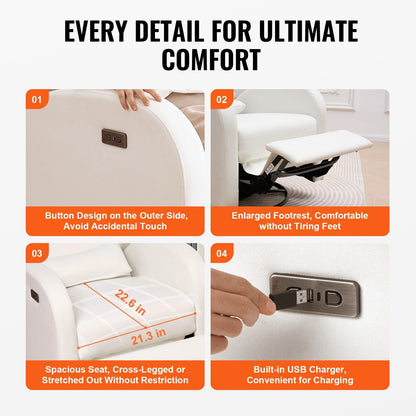 EVERY DETAIL FOR ULTIMATE COMFORT

01

Button Design on the Outer Side, Avoid Accidental Touch

02

Enlarged Footrest, Comfortable without Tiring Feet

03

22.6 in

21.3 in

Spacious Seat, Cross-Legged or Stretched Out Without Restriction

04

Built-in USB Charger, Convenient for Charging