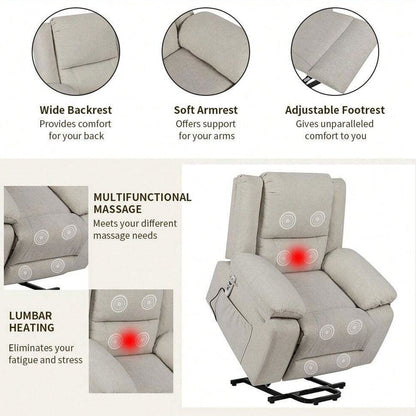 Wide Backrest
Provides comfort for your back

Soft Armrest
Offers support for your arms

Adjustable Footrest
Gives unparalleled comfort to you

MULTIFUNCTIONAL MASSAGE
Meets your different massage needs

LUMBAR HEATING
Eliminates your fatigue and stress