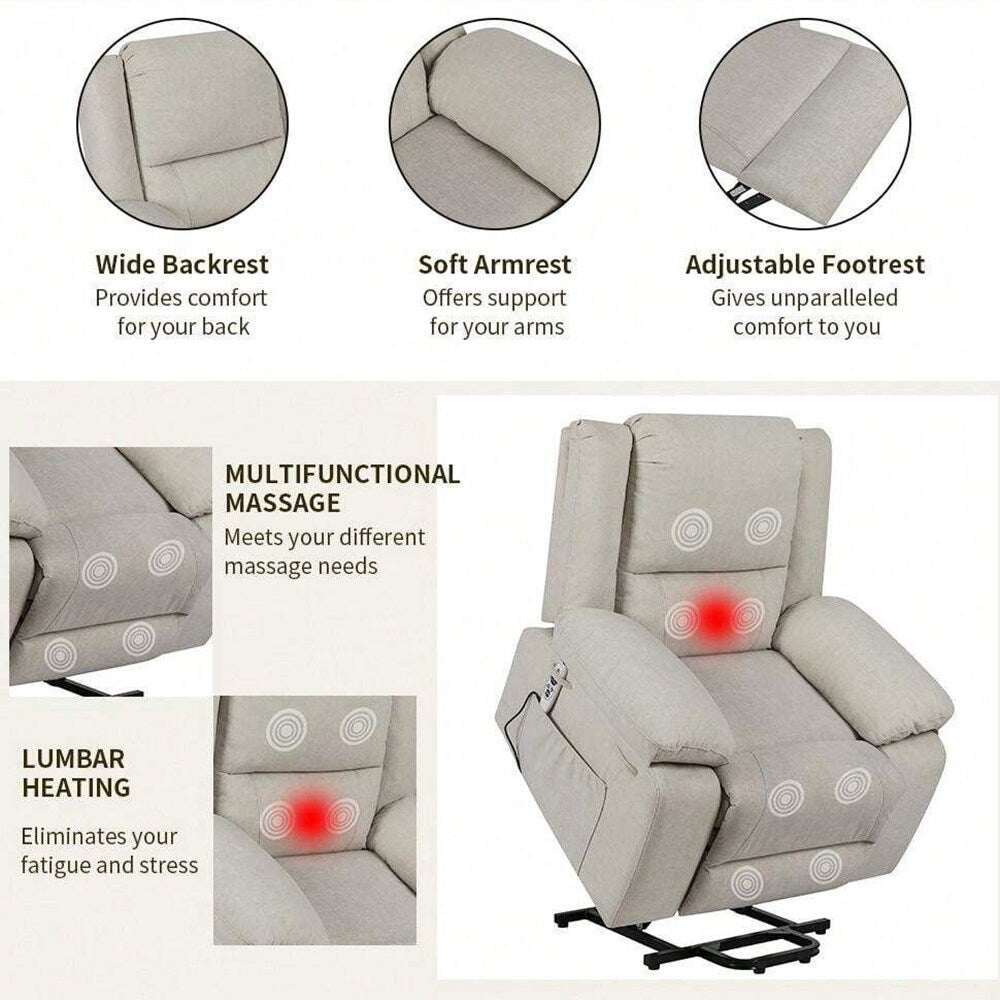 Wide Backrest
Provides comfort for your back

Soft Armrest
Offers support for your arms

Adjustable Footrest
Gives unparalleled comfort to you

MULTIFUNCTIONAL MASSAGE
Meets your different massage needs

LUMBAR HEATING
Eliminates your fatigue and stress