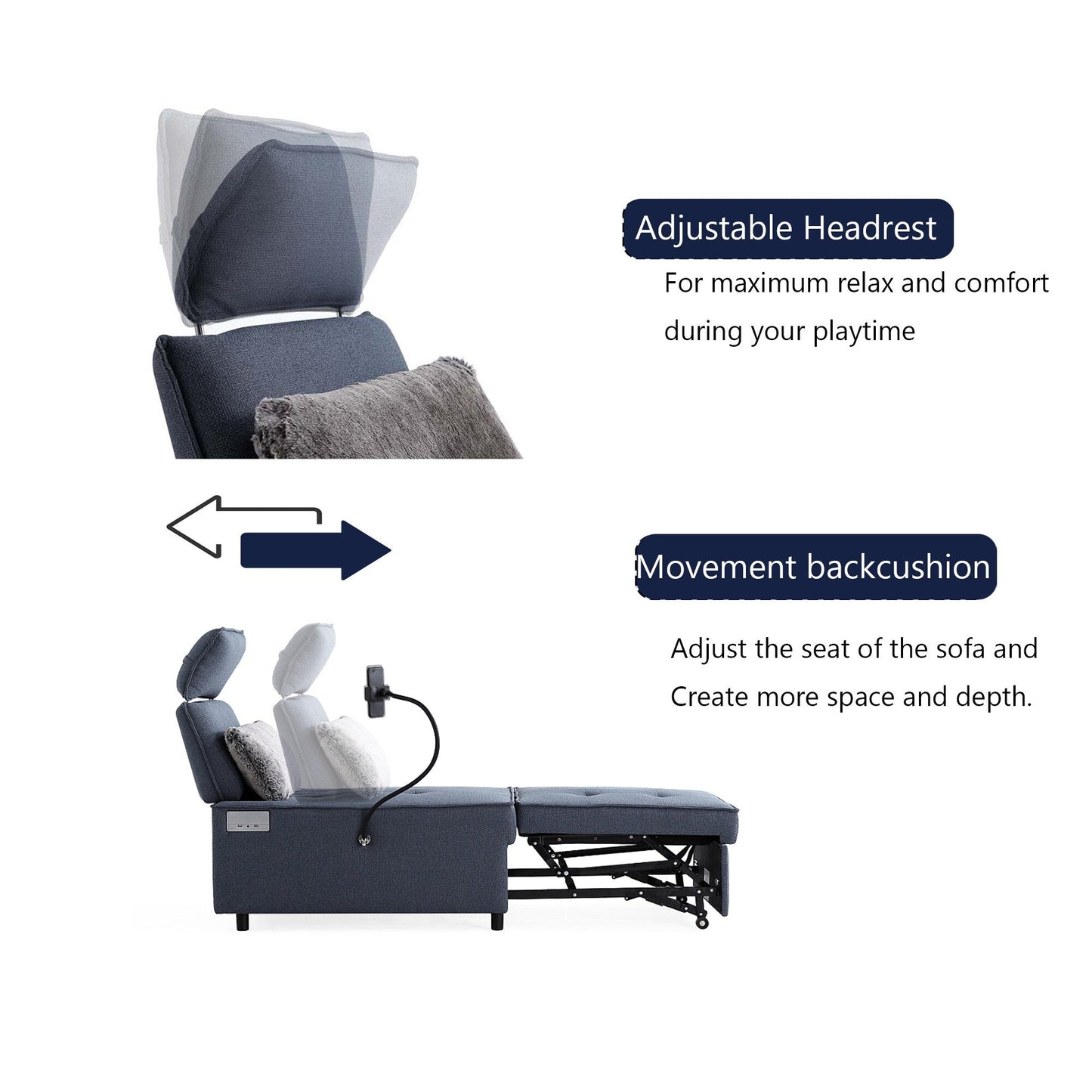 Adjustable Headrest

For maximum relax and comfort during your playtime

Movement backcushion

Adjust the seat of the sofa and Create more space and depth.