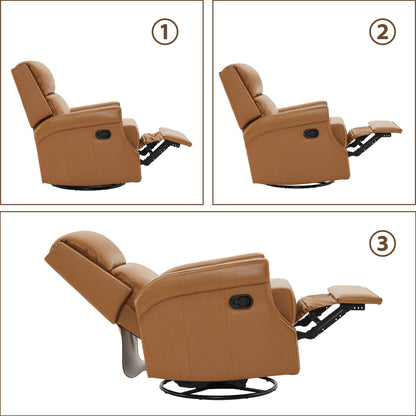 ①

②

③