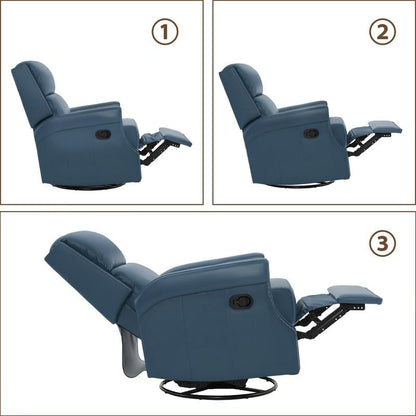 1

2

3