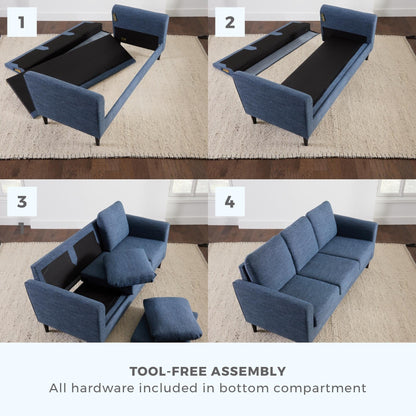 1

2

3

4

TOOL-FREE ASSEMBLY
All hardware included in bottom compartment