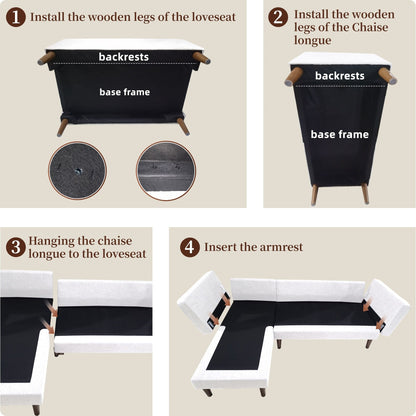 1 Install the wooden legs of the loveseat

backrests

base frame

2 Install the wooden legs of the Chaise longue

backrests

base frame

3 Hanging the chaise longue to the loveseat

4 Insert the armrest