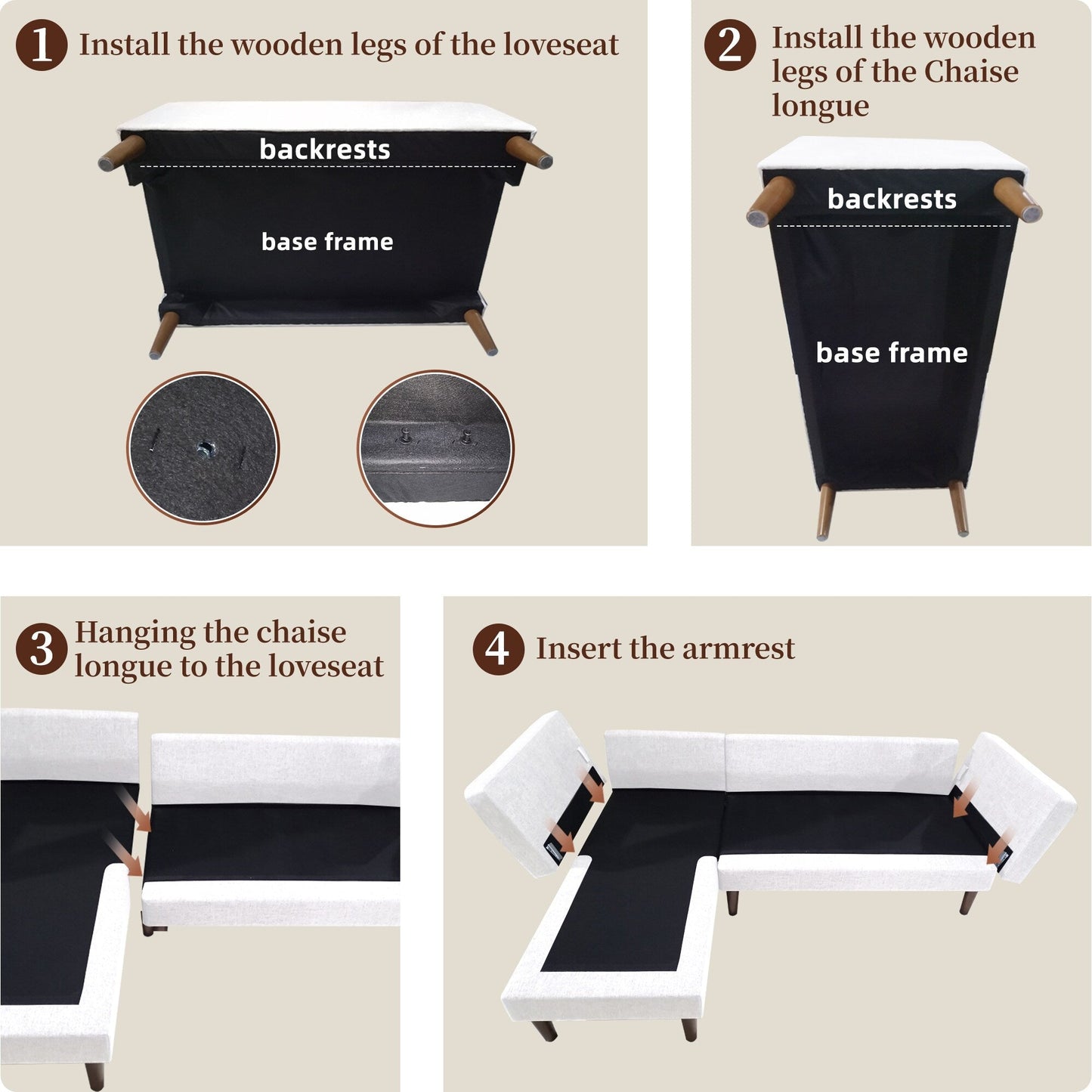 1 Install the wooden legs of the loveseat

backrests

base frame

2 Install the wooden legs of the Chaise longue

backrests

base frame

3 Hanging the chaise longue to the loveseat

4 Insert the armrest