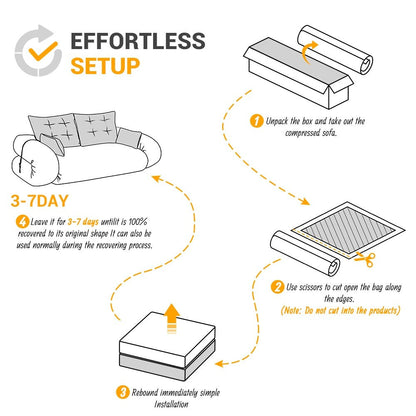 EFFORTLESS
SETUP

1 Unpack the box and take out the compressed sofa.

2 Use scissors to cut open the bag along the edges.
(Note: Do not cut into the products)

3 Rebound immediately simple Installation

3-7DAY

4 Leave it for 3-7 days untilit is 100% recovered to its original shape It can also be used normally during the recovering process.